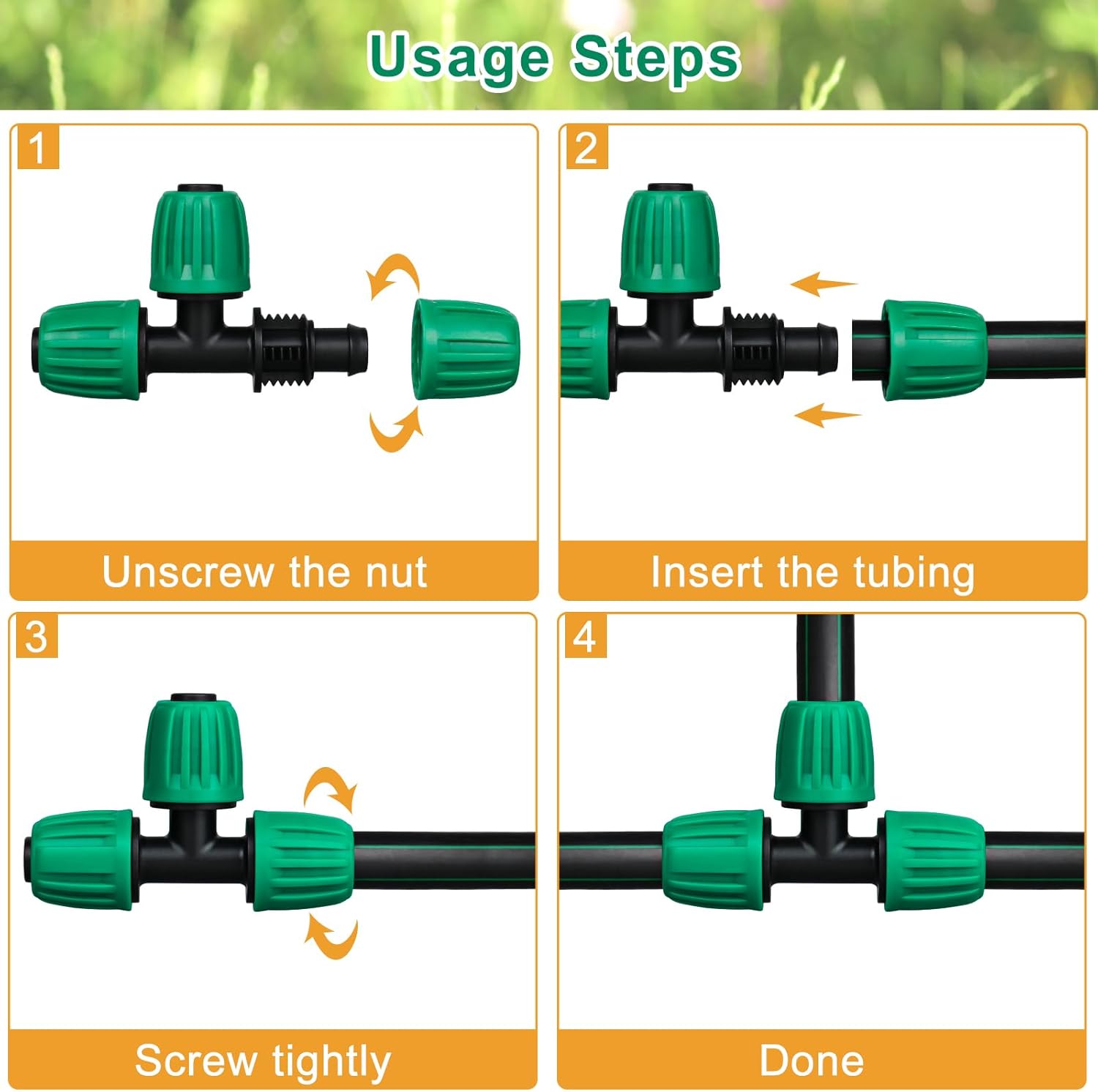 Usage Steps

1

Unscrew the nut

2

Insert the tubing

3

Screw tightly

4

Done