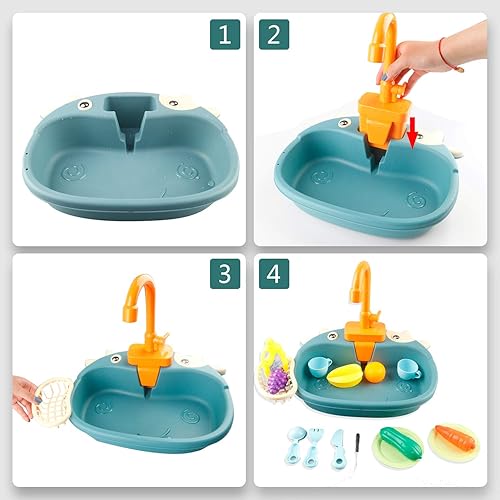 1

2

3

4