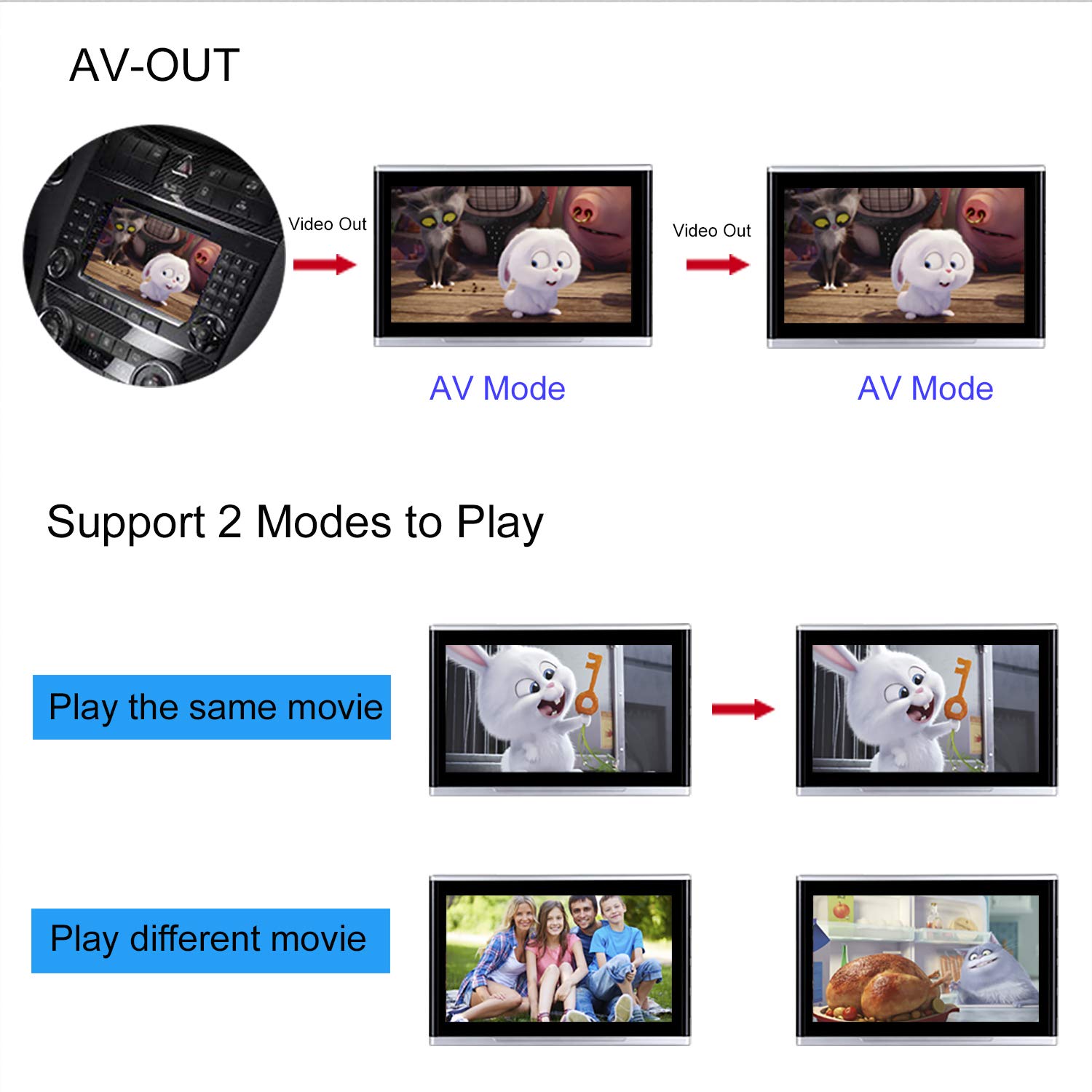 AV-OUT

Video Out

Video Out

AV Mode

AV Mode

Support 2 Modes to Play

Play the same movie

Play different movie