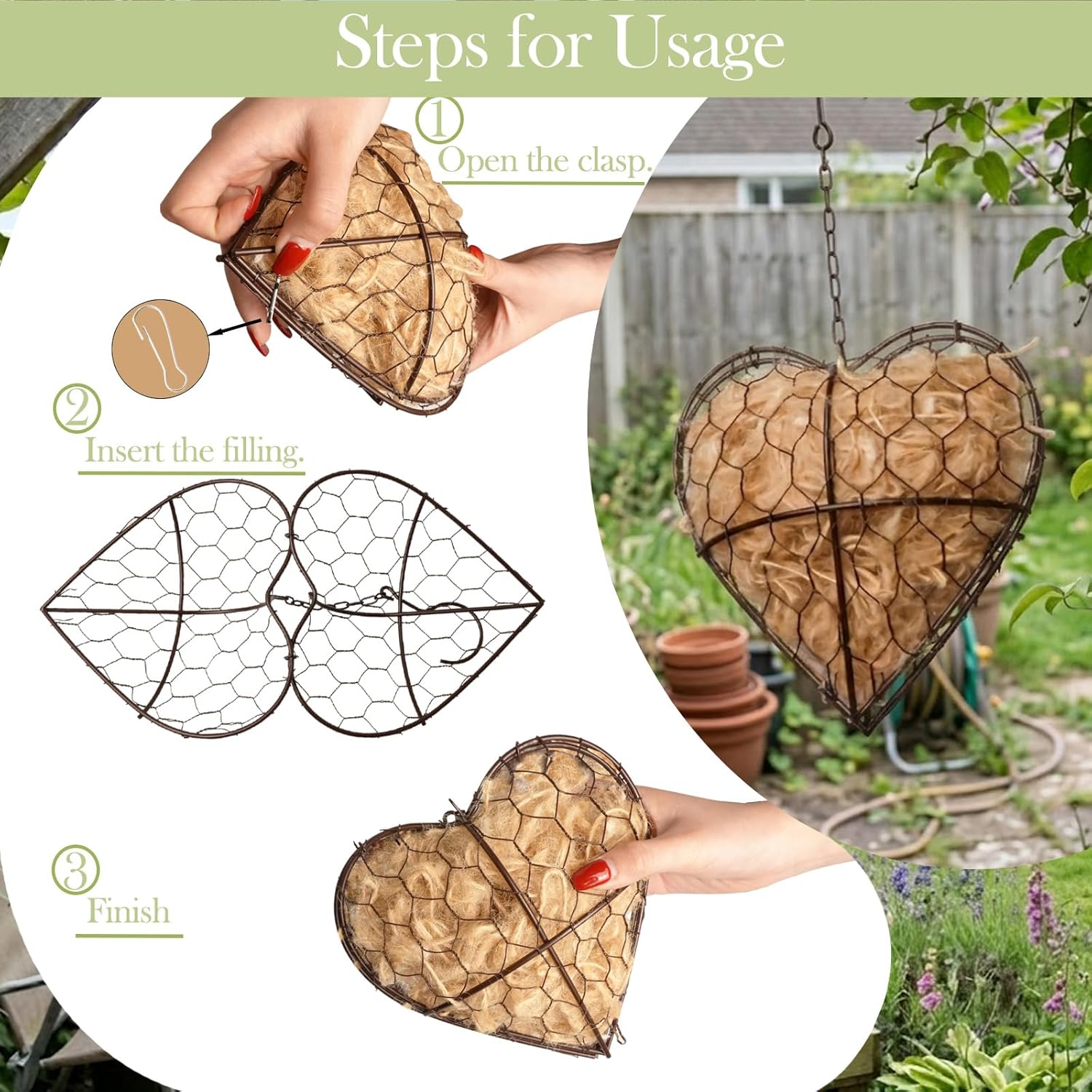 Steps for Usage

1 Open the clasp.

2 Insert the filling.

3 Finish