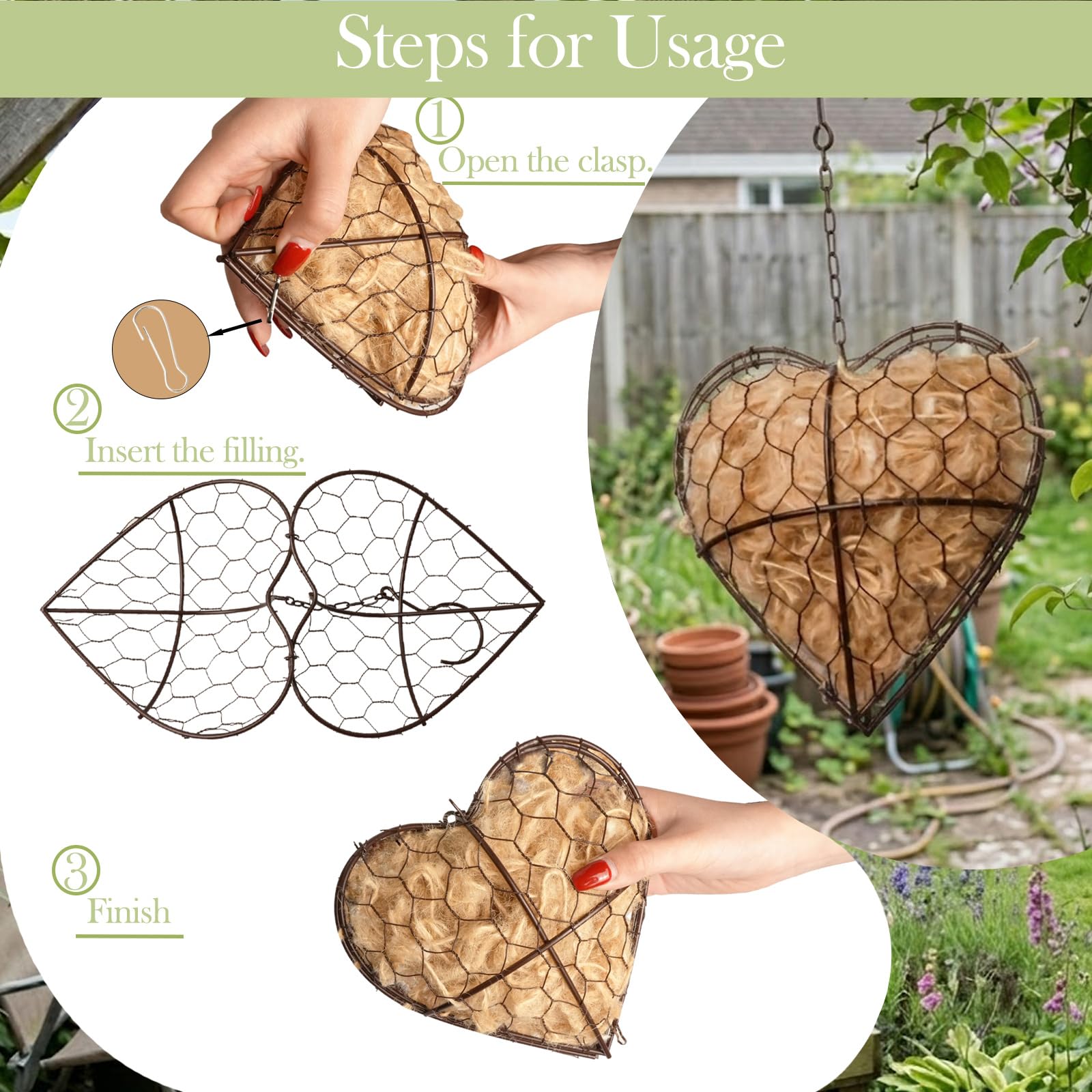 Steps for Usage

①
Open the clasp.

②
Insert the filling.

③
Finish