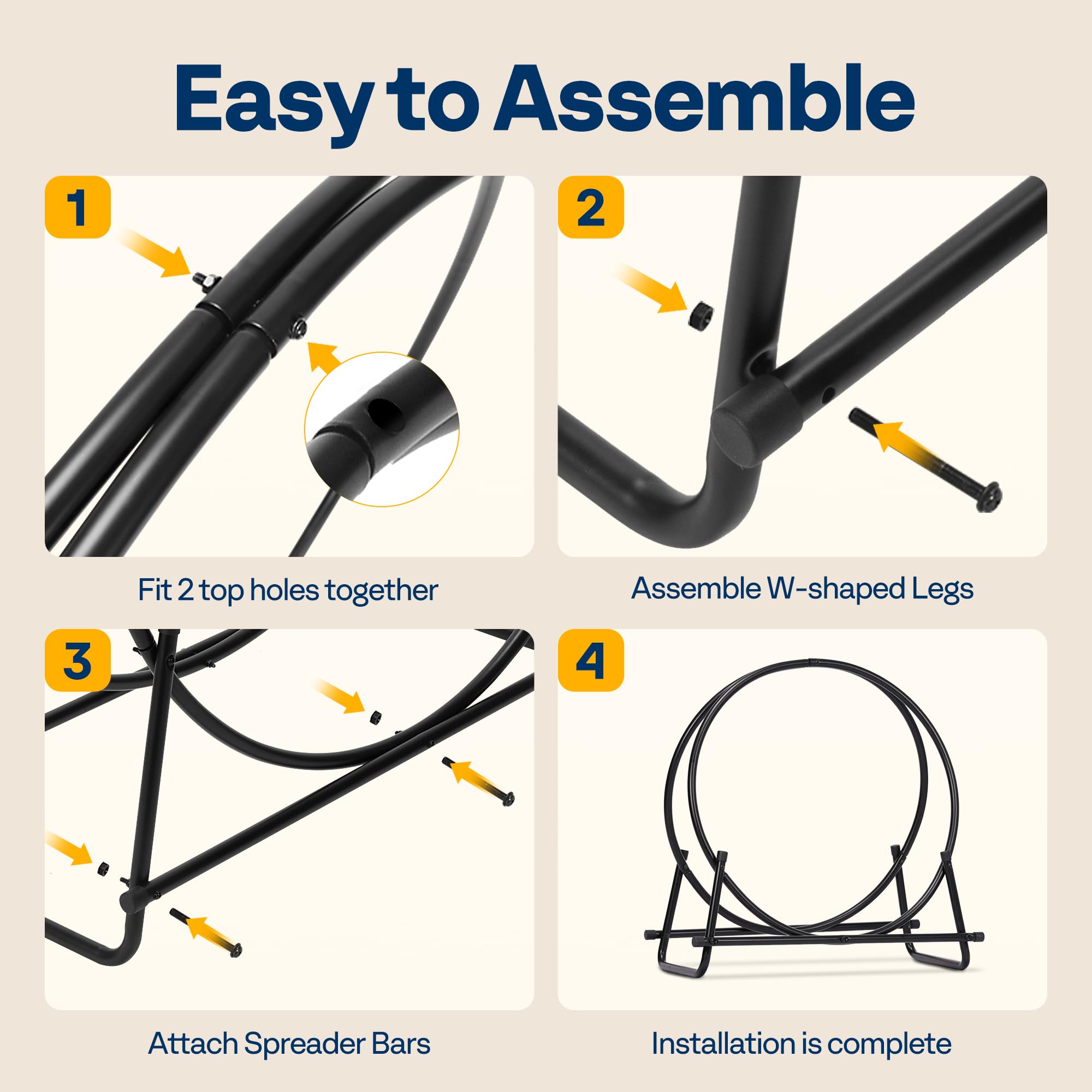 Easy to Assemble

1

Fit 2 top holes together

2

Assemble W-shaped Legs

3

Attach Spreader Bars

4

Installation is complete