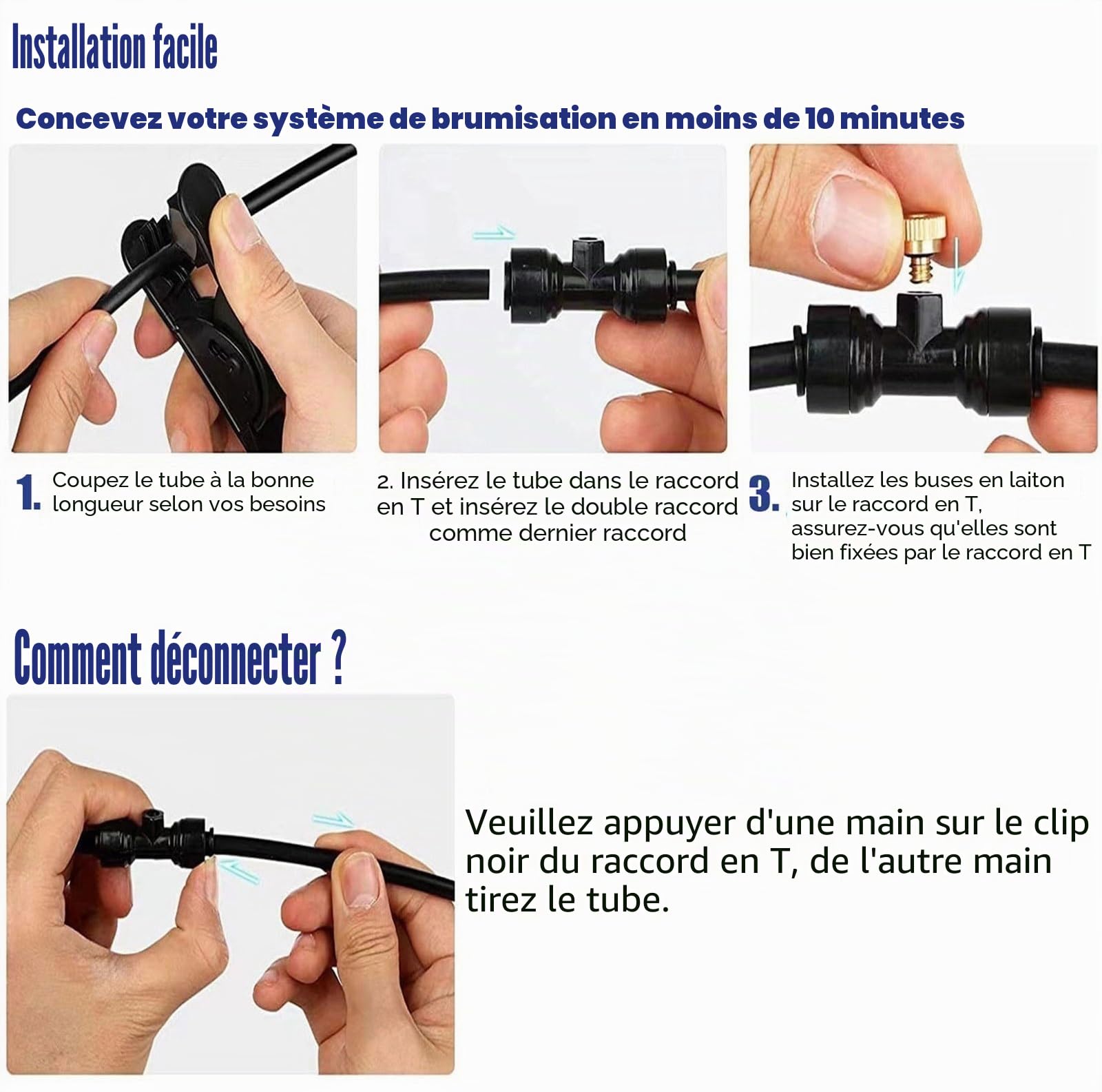 Installation facile

Concevez votre système de brumisation en moins de 10 minutes

1. Coupez le tube à la bonne longueur selon vos besoins

2. Insérez le tube dans le raccord en T et insérez le double raccord comme dernier raccord

3. Installez les buses en laiton sur le raccord en T, assurez-vous qu'elles sont bien fixées par le raccord en T

Comment déconnecter ?

Veuillez appuyer d'une main sur le clip noir du raccord en T, de l'autre main tirez le tube.