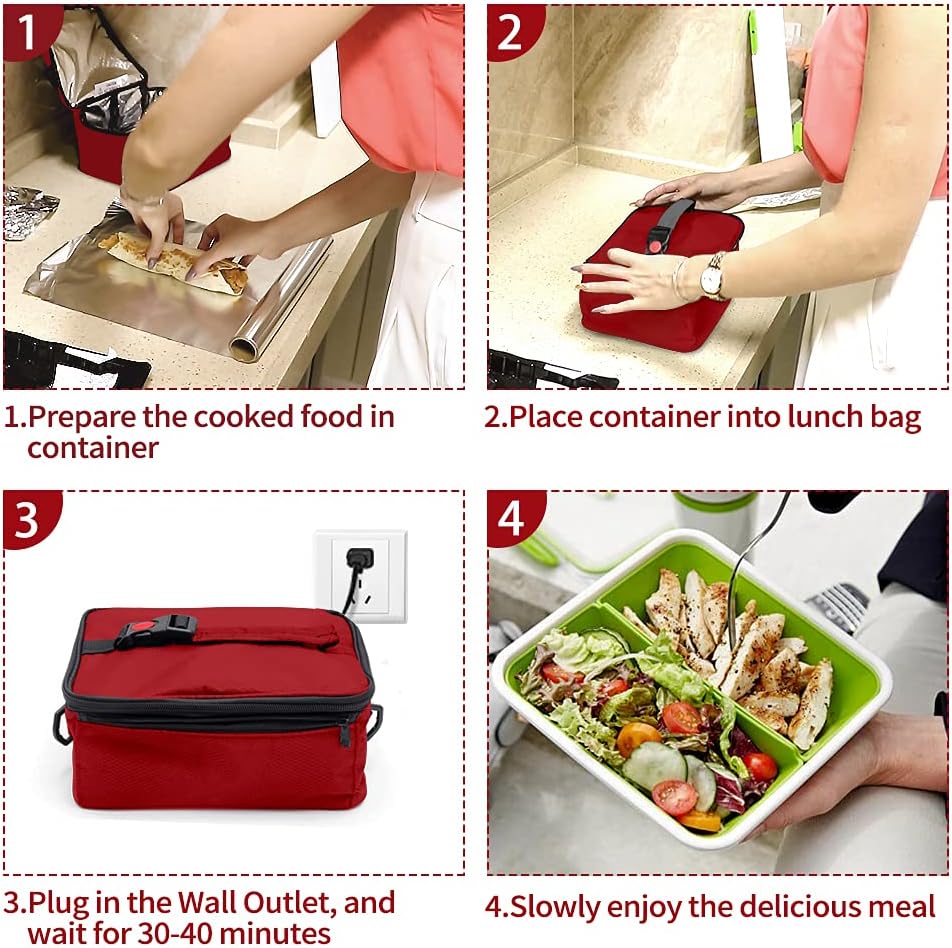 1

1.Prepare the cooked food in container

2

2.Place container into lunch bag

3

3.Plug in the Wall Outlet, and wait for 30-40 minutes

4

4.Slowly enjoy the delicious meal