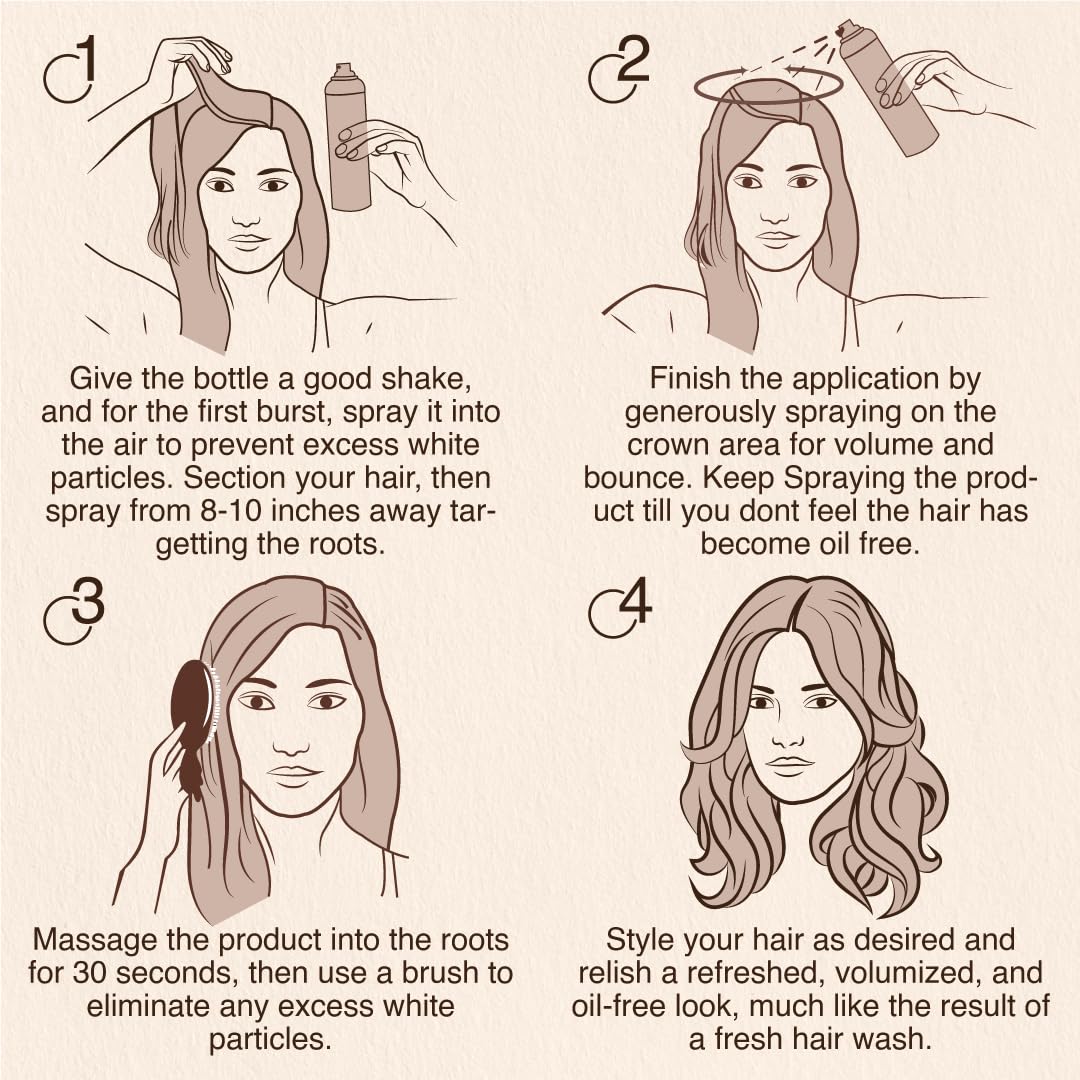 1

Give the bottle a good shake, and for the first burst, spray it into the air to prevent excess white particles. Section your hair, then spray from 8-10 inches away targetting the roots.

2

Finish the application by generously spraying on the crown area for volume and bounce. Keep Spraying the product till you dont feel the hair has become oil free.

3

Massage the product into the roots for 30 seconds, then use a brush to eliminate any excess white particles.

4

Style your hair as desired and relish a refreshed, volumized, and oil-free look, much like the result of a fresh hair wash.