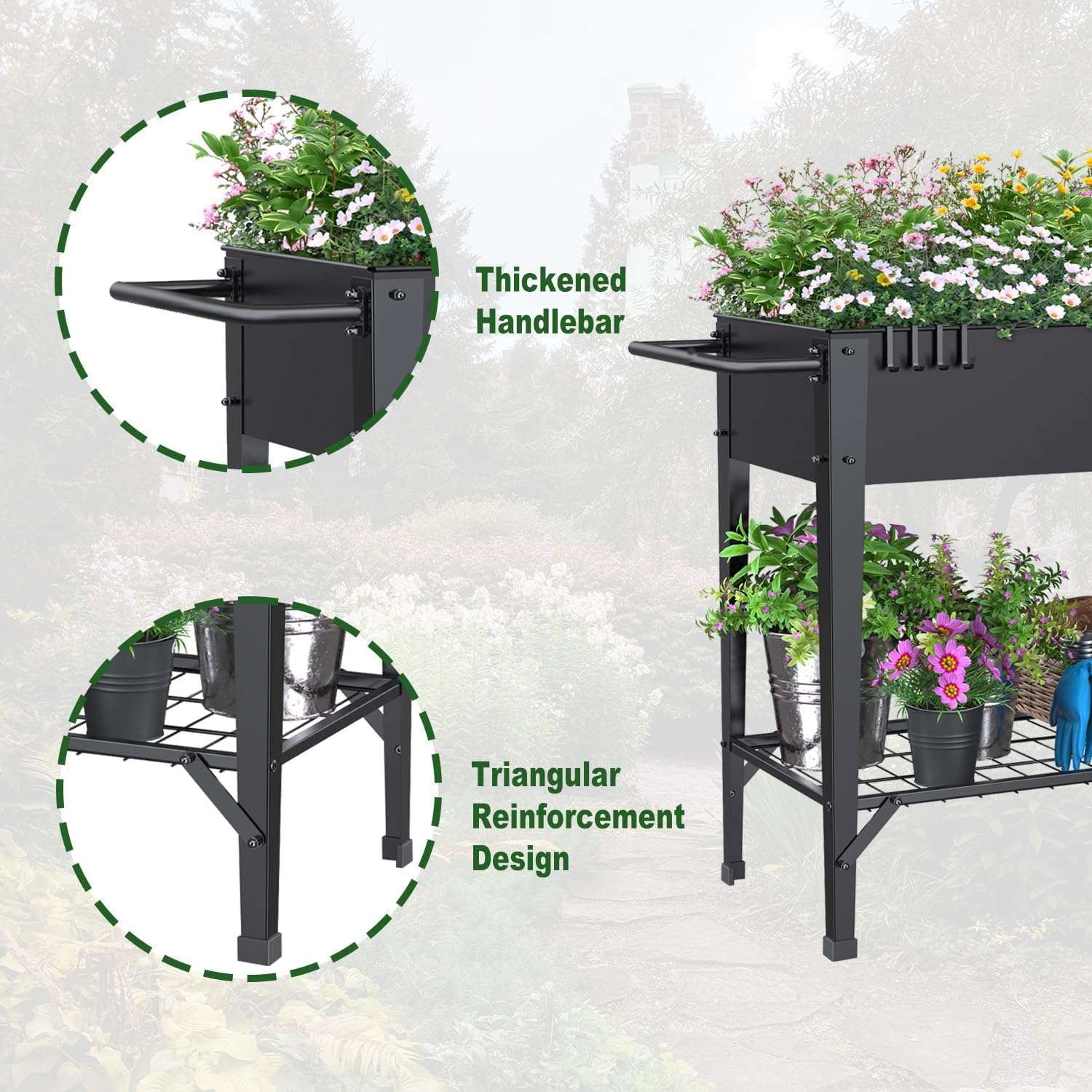 Thickened Handlebar

Triangular Reinforcement Design