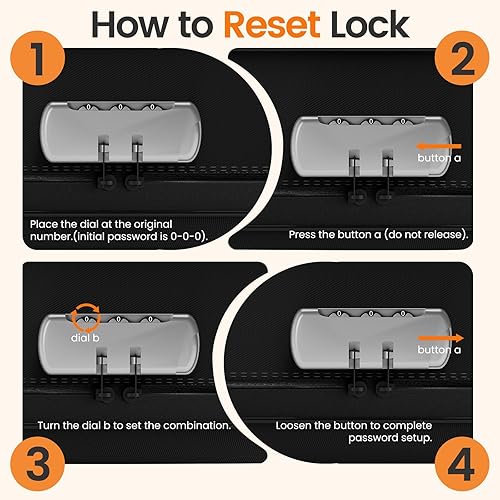 How to Reset Lock

1

0 0 0

Place the dial at the original number.(initial password is 0-0-0).

2

0 0 0

button a

Press the button a (do not release).

0 0 0

dial b

Turn the dial b to set the combination.

3

0 0 0

button a

Loosen the button to complete password setup.

4