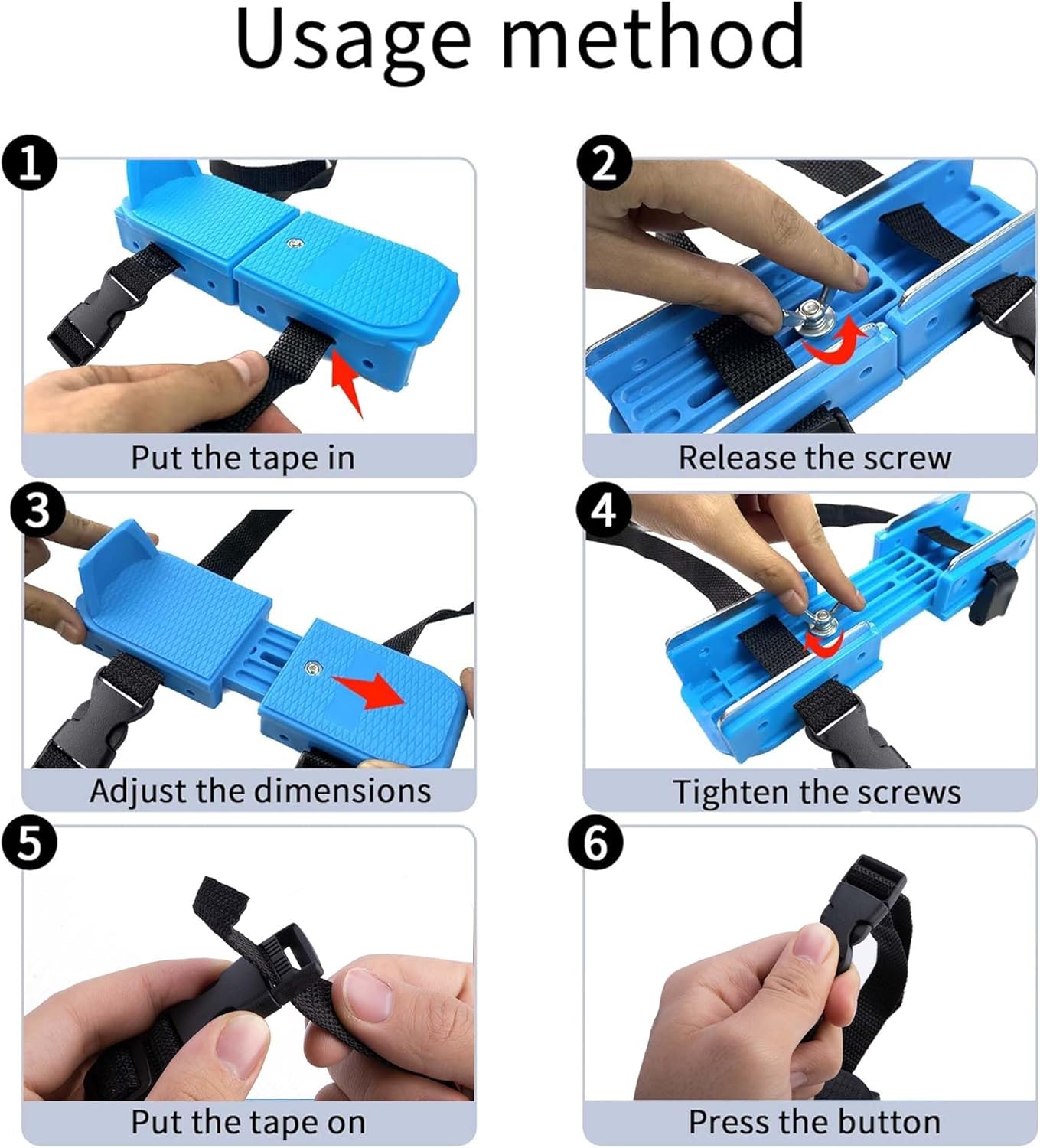 Usage method

1
Put the tape in

2
Release the screw

3
Adjust the dimensions

4
Tighten the screws

5
Put the tape on

6
Press the button