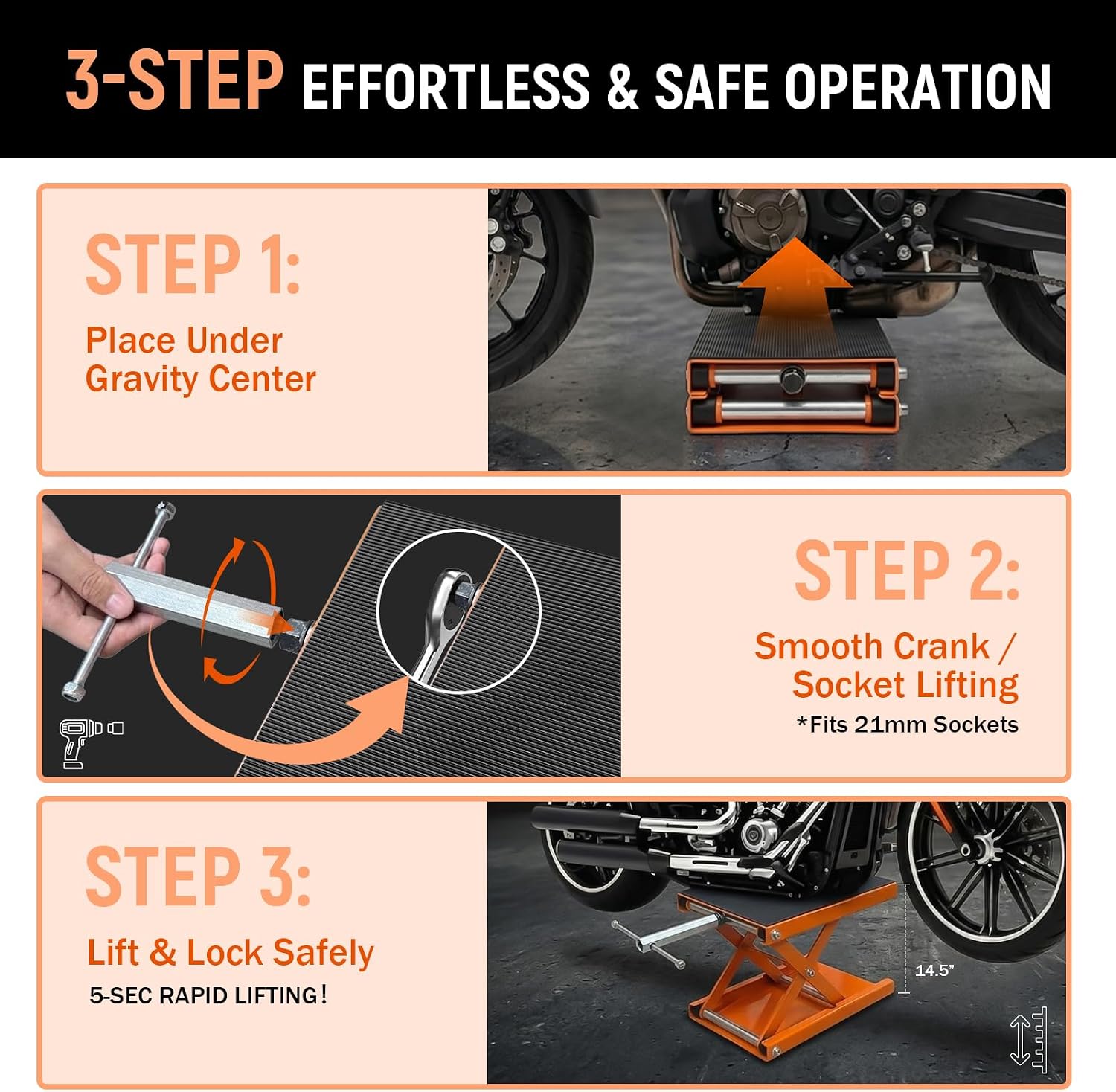 3-STEP EFFORTLESS & SAFE OPERATION

STEP 1:
Place Under Gravity Center

STEP 2:
Smooth Crank / Socket Lifting
*Fits 21mm Sockets

STEP 3:
Lift & Lock Safely
5-SEC RAPID LIFTING!

14.5"