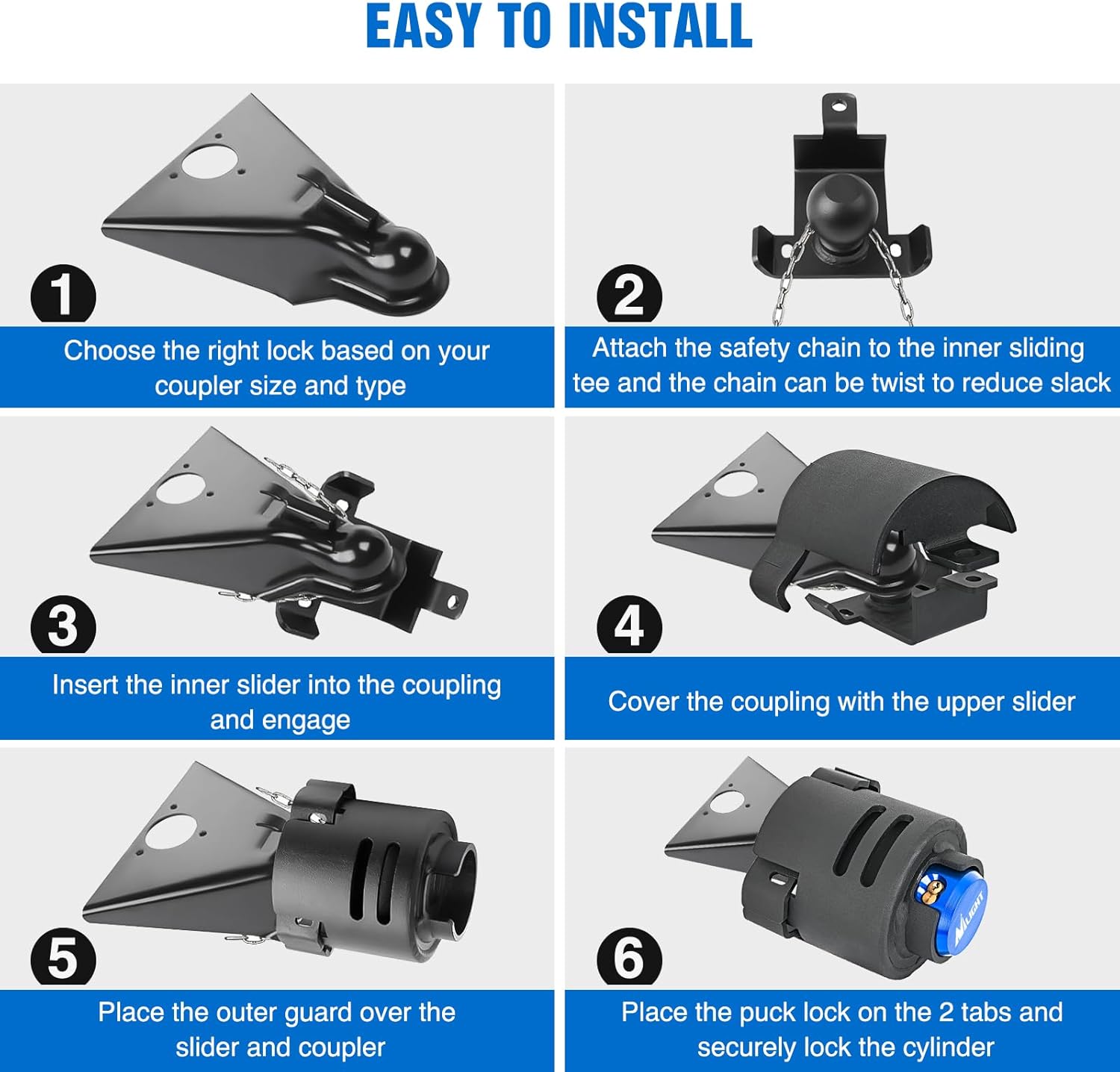 EASY TO INSTALL

1
Choose the right lock based on your coupler size and type

2
Attach the safety chain to the inner sliding tee and the chain can be twist to reduce slack

3
Insert the inner slider into the coupling and engage

4
Cover the coupling with the upper slider

5
Place the outer guard over the slider and coupler

6
NILIGHT
Place the puck lock on the 2 tabs and securely lock the cylinder