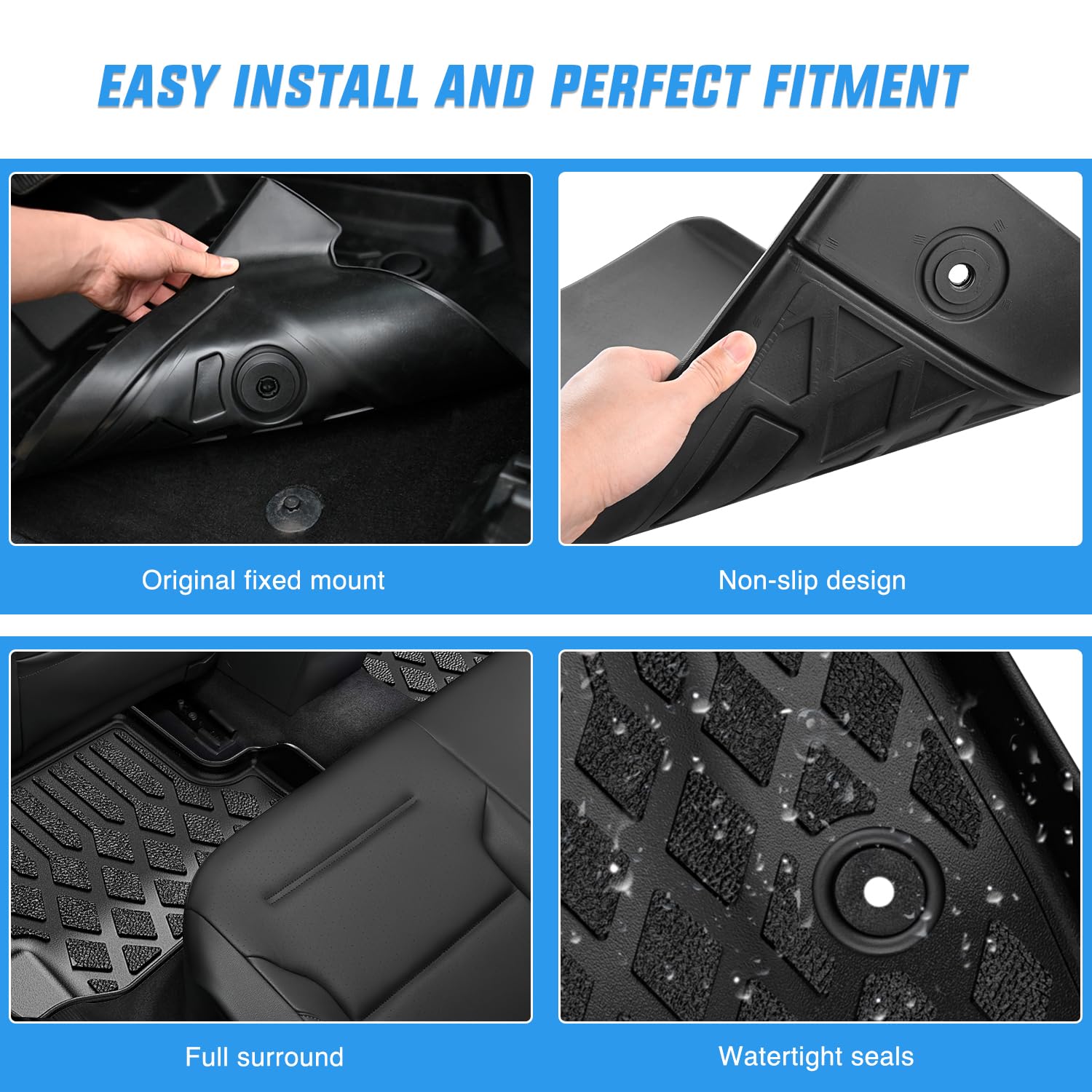 EASY INSTALL AND PERFECT FITMENT

Original fixed mount

Non-slip design

Full surround

Watertight seals