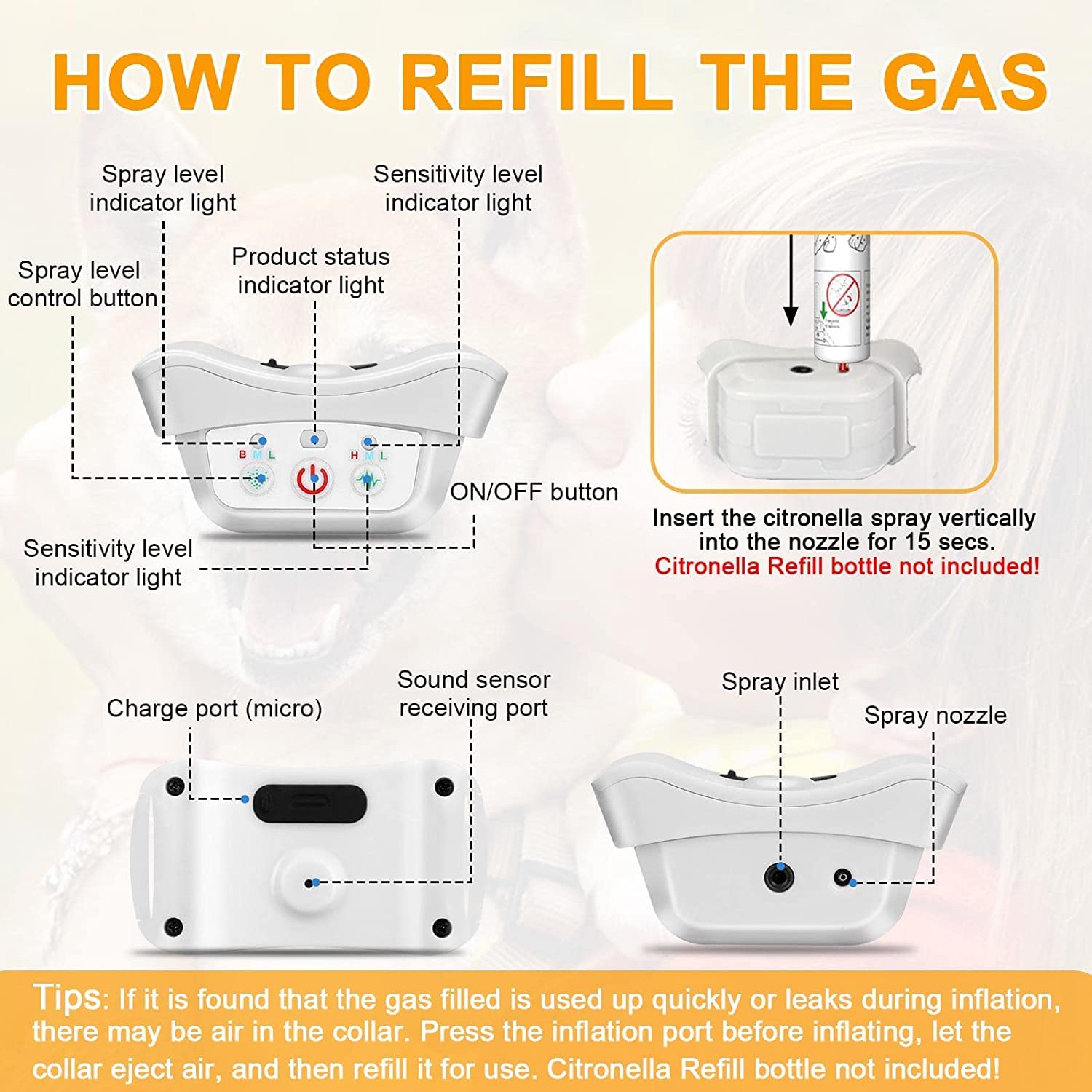 HOW TO REFILL THE GAS

Spray level indicator light

Sensitivity level indicator light

Spray level control button

Product status indicator light

B M L

H M L

ON/OFF button

Sensitivity level indicator light

Insert the citronella spray vertically into the nozzle for 15 secs.
Citronella Refill bottle not included!

Charge port (micro)

Sound sensor receiving port

Spray inlet

Spray nozzle

Tips: If it is found that the gas filled is used up quickly or leaks during inflation, there may be air in the collar. Press the inflation port before inflating, let the collar eject air, and then refill it for use. Citronella Refill bottle not included!