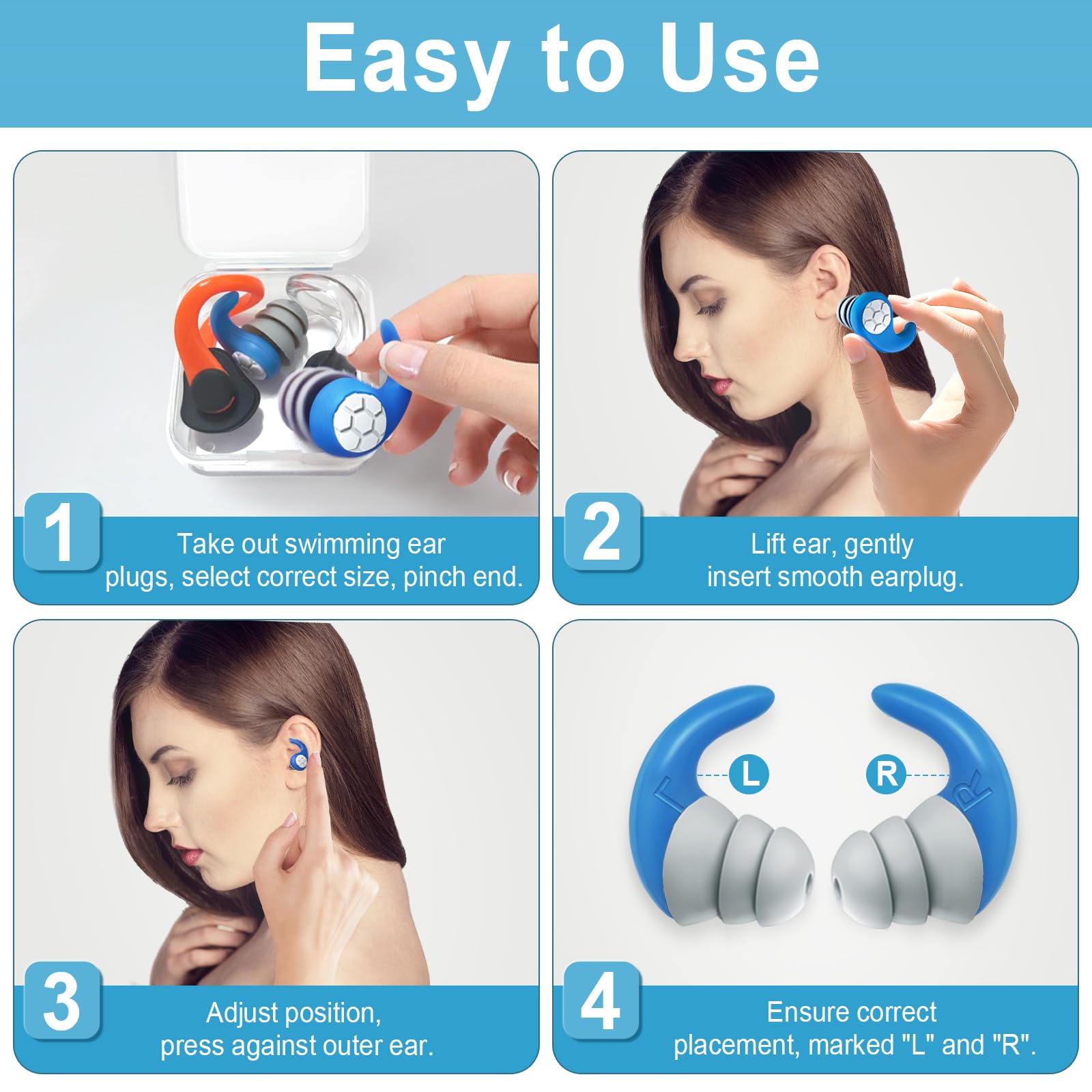 Easy to Use

1
Take out swimming ear plugs, select correct size, pinch end.

2
Lift ear, gently insert smooth earplug.

3
Adjust position, press against outer ear.

L
R
L
R

4
Ensure correct placement, marked "L" and "R".