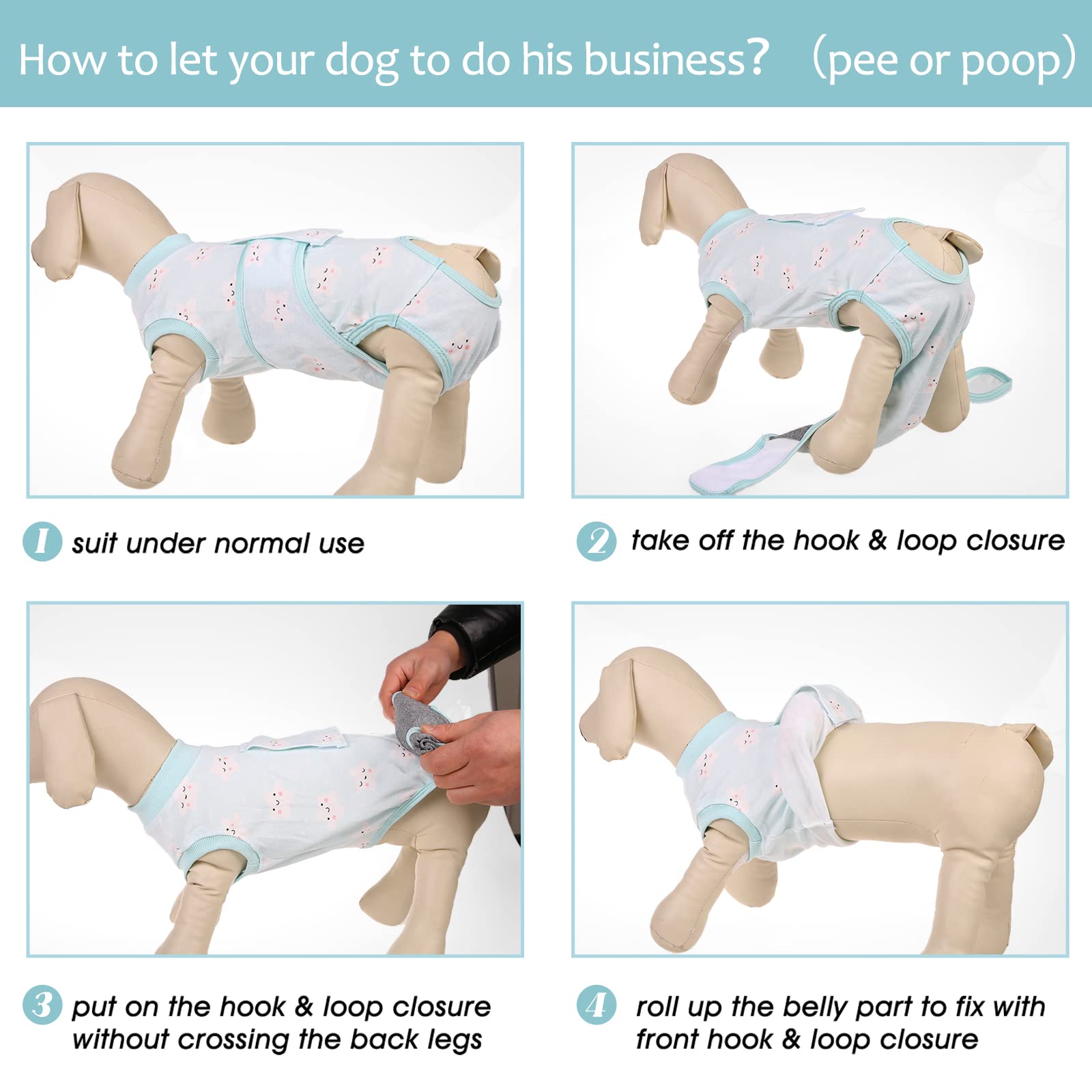 How to let your dog to do his business? （pee or poop)

1 suit under normal use

2 take off the hook & loop closure

3 put on the hook & loop closure without crossing the back legs

4 roll up the belly part to fix with front hook & loop closure