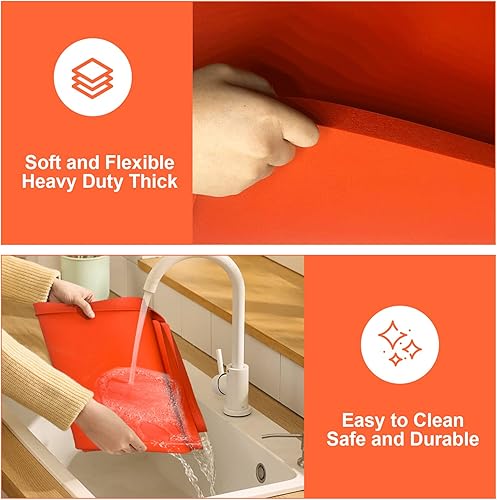 Soft and Flexible
Heavy Duty Thick

Easy to Clean
Safe and Durable