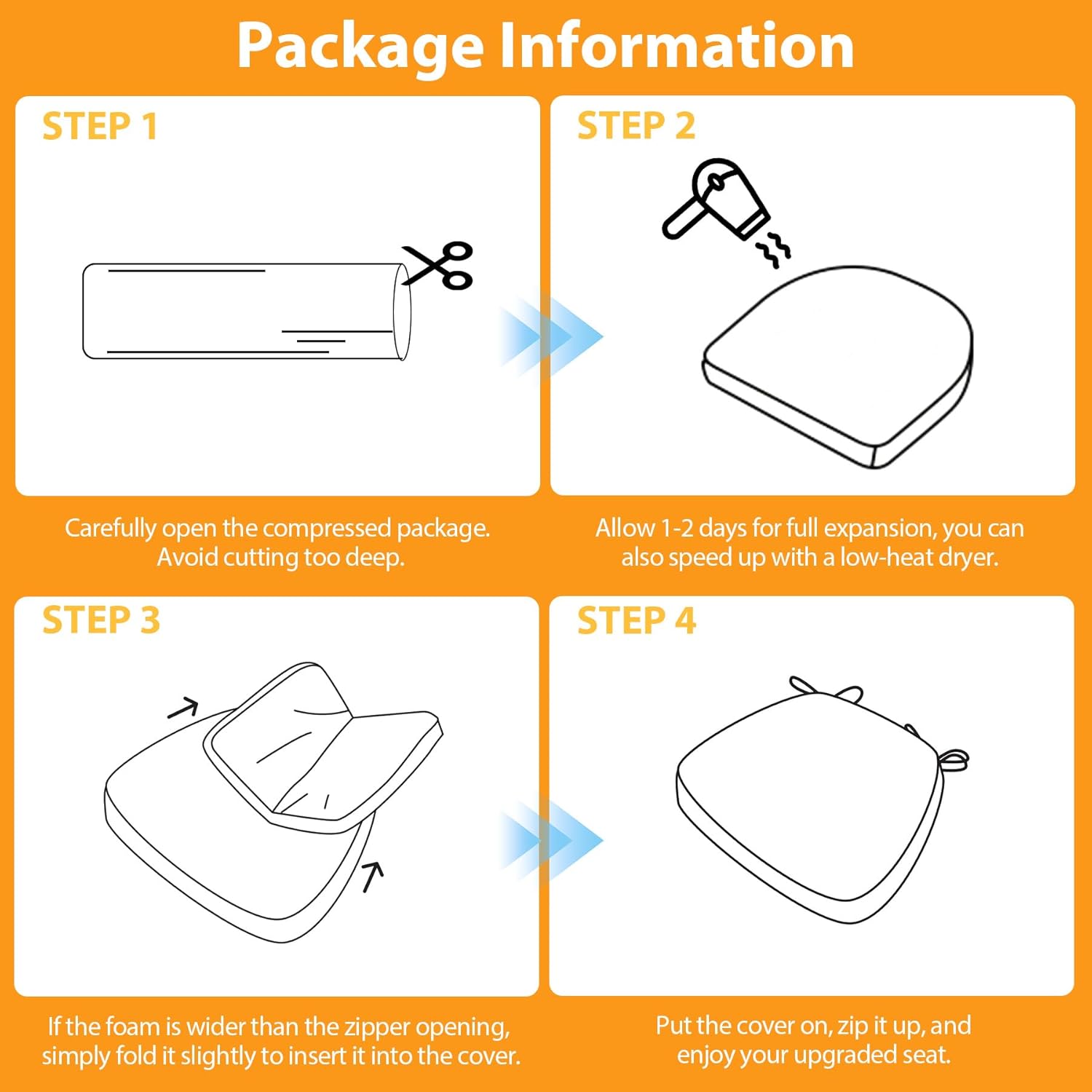 Package Information

STEP 1

Carefully open the compressed package. Avoid cutting too deep.

STEP 2

Allow 1-2 days for full expansion, you can also speed up with a low-heat dryer.

STEP 3

If the foam is wider than the zipper opening, simply fold it slightly to insert it into the cover.

STEP 4

Put the cover on, zip it up, and enjoy your upgraded seat.