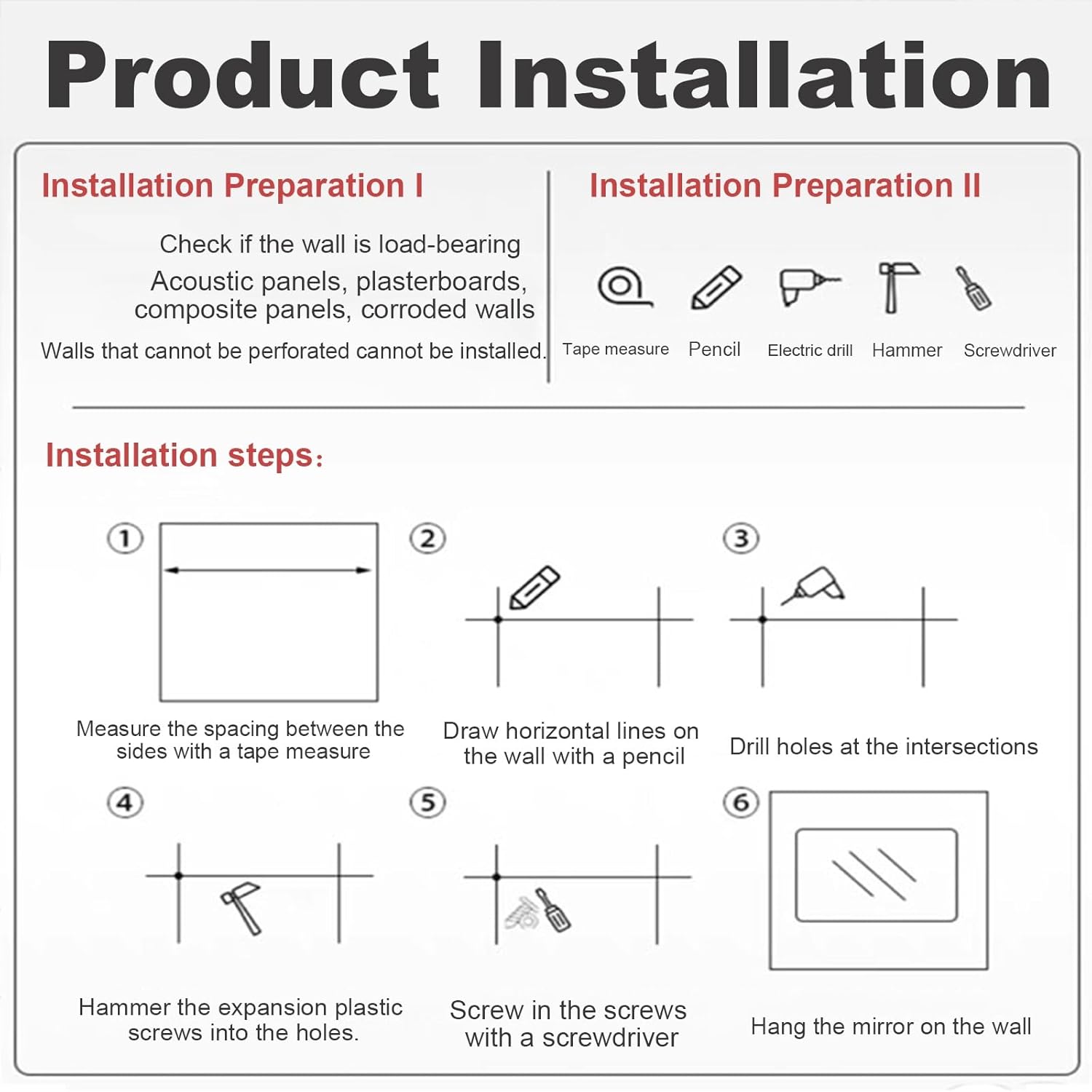 Product Installation

Installation Preparation I

Check if the wall is load-bearing

Acoustic panels, plasterboards, composite panels, corroded walls

Walls that cannot be perforated cannot be installed.

Installation Preparation II

Tape measure Pencil Electric drill Hammer Screwdriver

Installation steps:

①

Measure the spacing between the sides with a tape measure

②

Draw horizontal lines on the wall with a pencil

③

Drill holes at the intersections

④

Hammer the expansion plastic screws into the holes.

⑤

Screw in the screws with a screwdriver

⑥

Hang the mirror on the wall