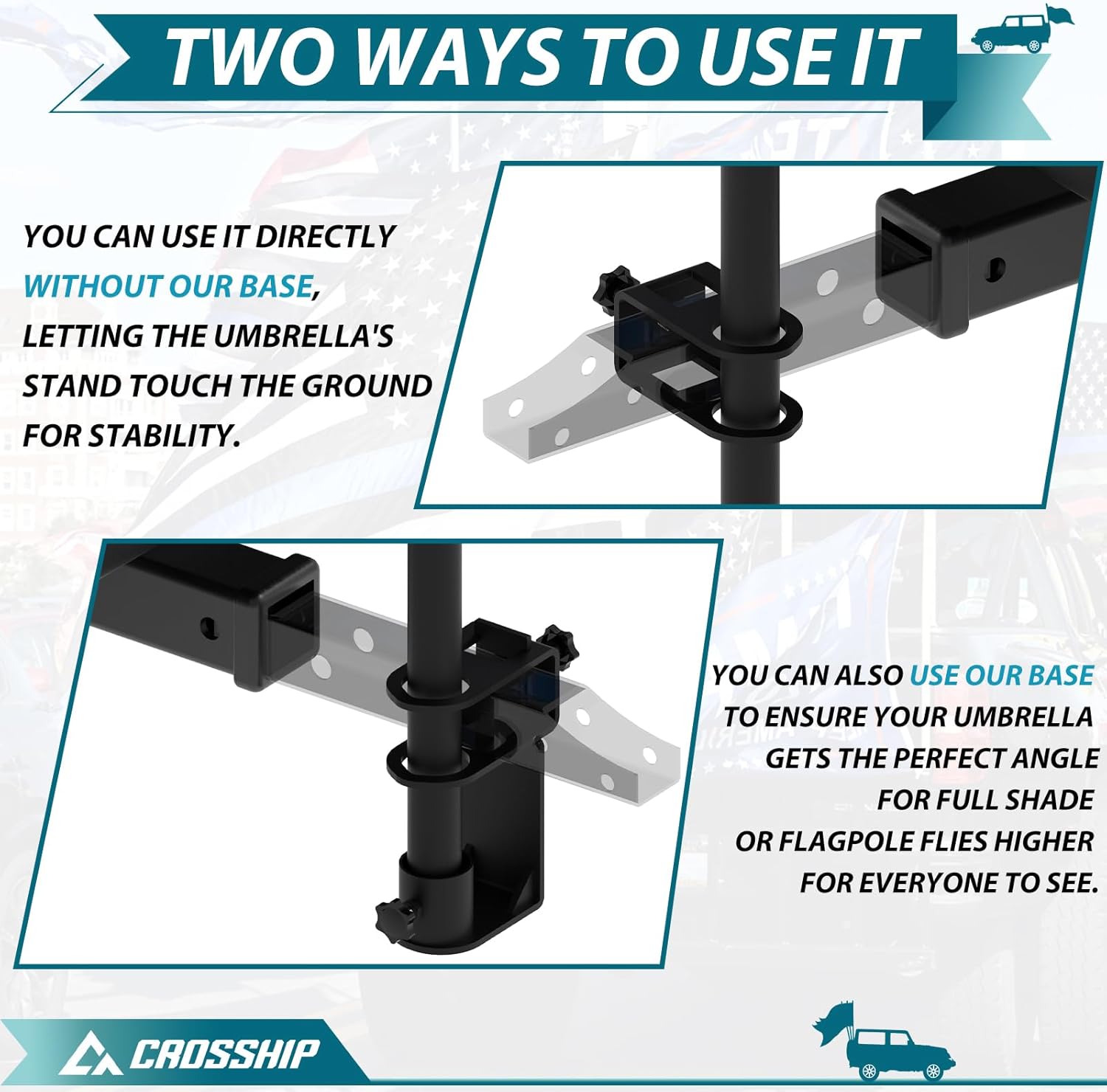 TWO WAYS TO USE IT

YOU CAN USE IT DIRECTLY WITHOUT OUR BASE, LETTING THE UMBRELLA'S STAND TOUCH THE GROUND FOR STABILITY.

YOU CAN ALSO USE OUR BASE TO ENSURE YOUR UMBRELLA GETS THE PERFECT ANGLE FOR FULL SHADE OR FLAGPOLE FLIES HIGHER FOR EVERYONE TO SEE.

CROSSHIP