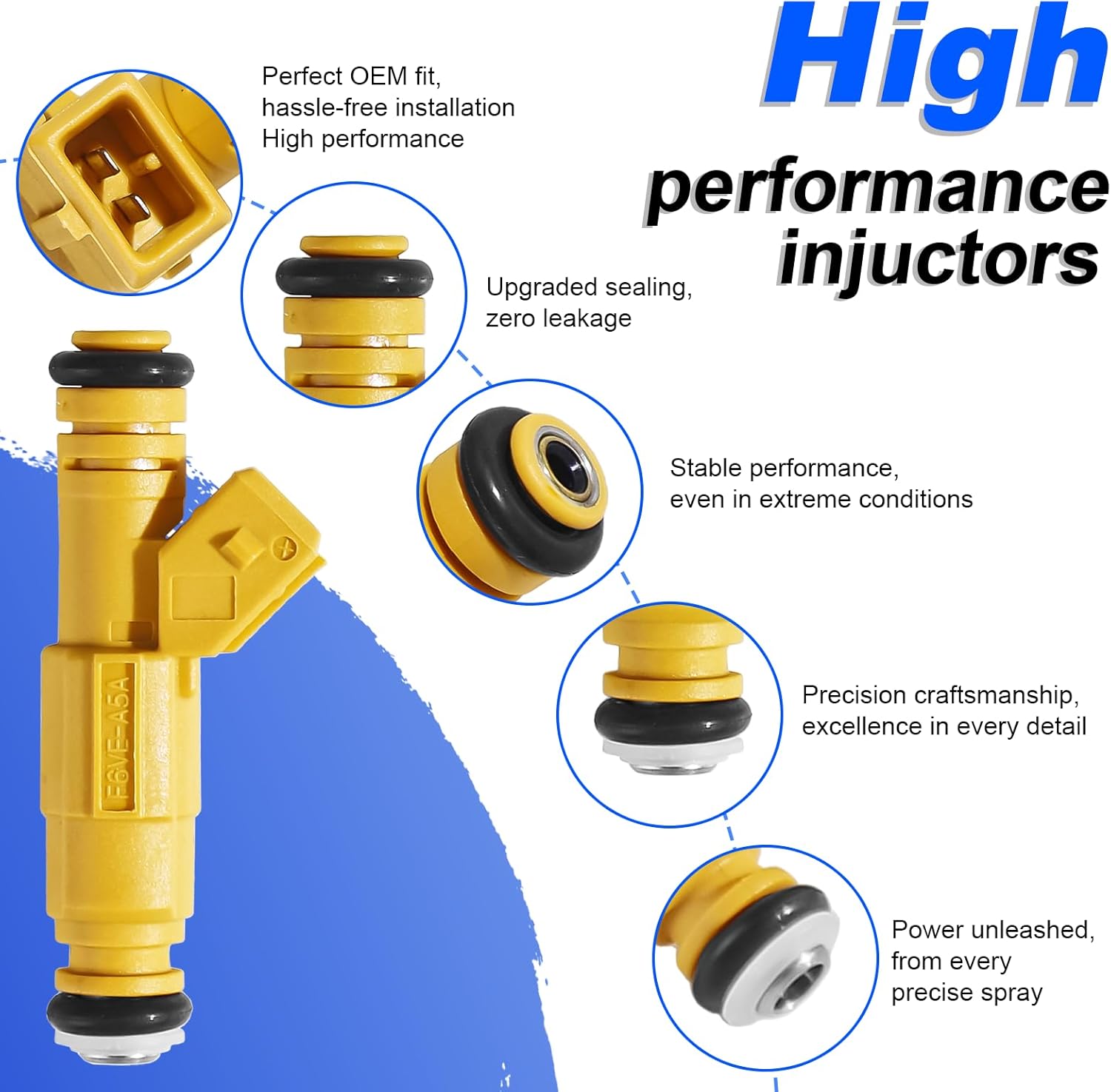 High performance injectors

Perfect OEM fit, hassle-free installation High performance

Upgraded sealing, zero leakage

Stable performance, even in extreme conditions

Precision craftsmanship, excellence in every detail

Power unleashed, from every precise spray

F6VE-A5A