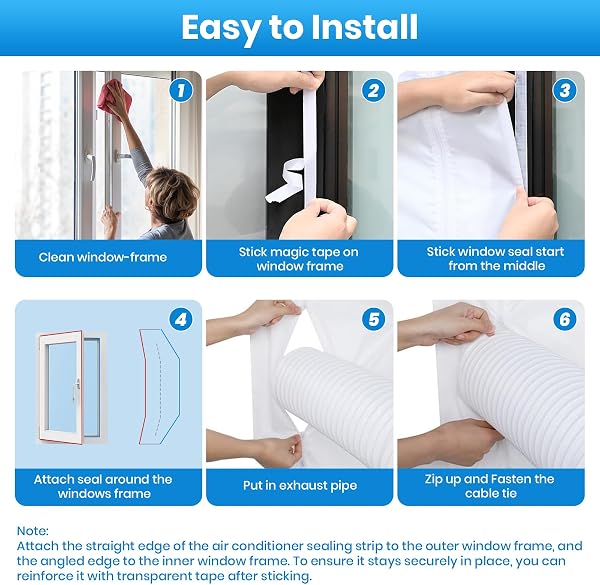 Easy to Install

1
Clean window-frame

2
Stick magic tape on window frame

3
Stick window seal start from the middle

4
Attach seal around the windows frame

5
Put in exhaust pipe

6
Zip up and Fasten the cable tie

Note:
Attach the straight edge of the air conditioner sealing strip to the outer window frame, and the angled edge to the inner window frame. To ensure it stays securely in place, you can reinforce it with transparent tape after sticking.