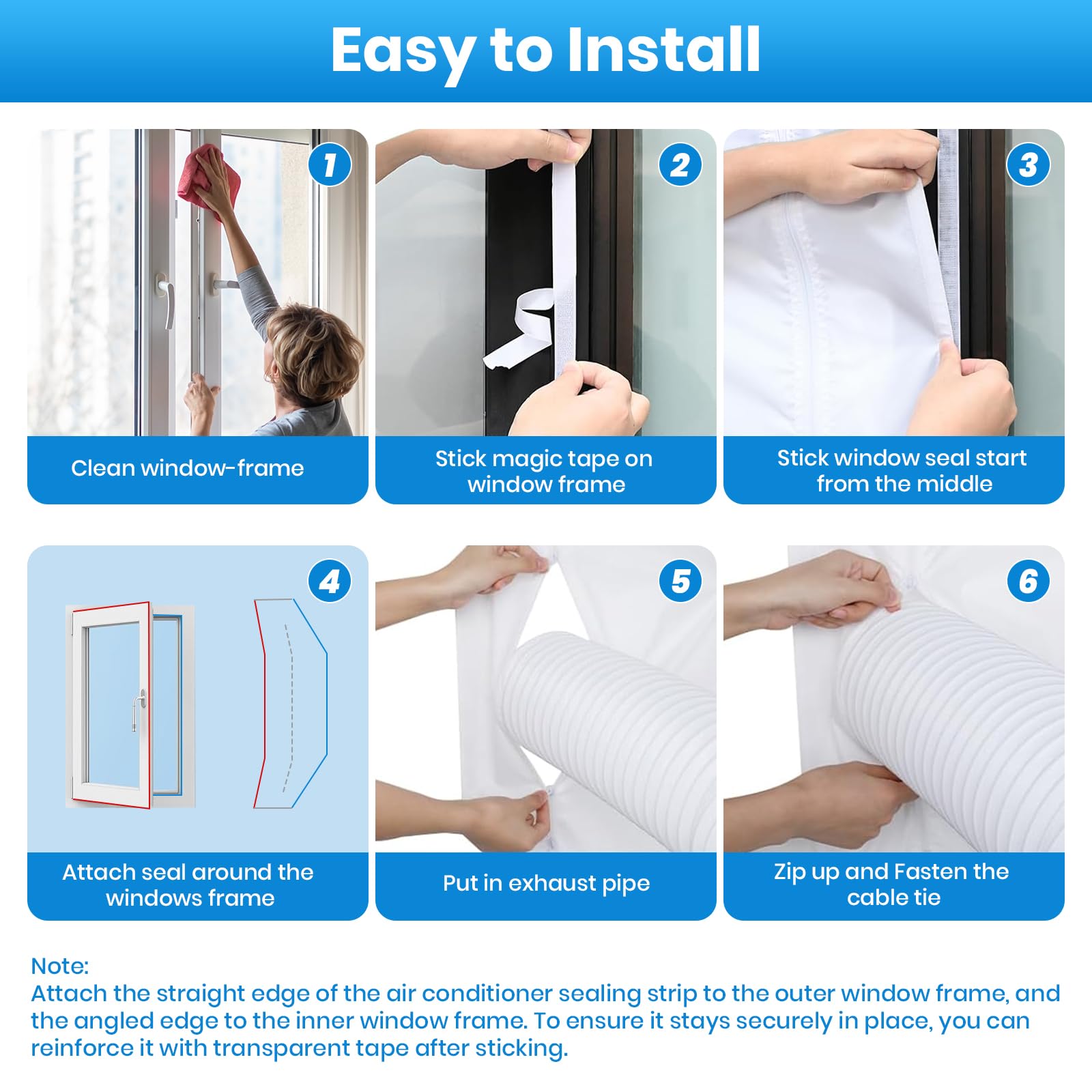 Easy to Install

1
Clean window-frame

2
Stick magic tape on window frame

3
Stick window seal start from the middle

4
Attach seal around the windows frame

5
Put in exhaust pipe

6
Zip up and Fasten the cable tie

Note:
Attach the straight edge of the air conditioner sealing strip to the outer window frame, and the angled edge to the inner window frame. To ensure it stays securely in place, you can reinforce it with transparent tape after sticking.