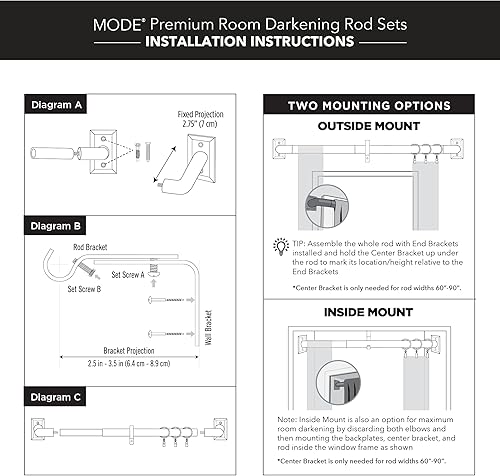 MODE® Premium Room Darkening Rod Sets
INSTALLATION INSTRUCTIONS

Diagram A

Fixed Projection
2.75" (7 cm)

Diagram B

Rod Bracket

Set Screw A

Set Screw B

Wall Bracket

Bracket Projection
2.5 in - 3.5 in (6.4 cm - 8.9 cm)

Diagram C

TWO MOUNTING OPTIONS

OUTSIDE MOUNT

TIP: Assemble the whole rod with End Brackets installed and hold the Center Bracket up under the rod to mark its location/height relative to the End Brackets

*Center Bracket is only needed for rod widths 60"-90".

INSIDE MOUNT

Note: Inside Mount is also an option for maximum room darkening by discarding both elbows and then mounting the backplates, center bracket, and rod inside the window frame as shown

*Center Bracket is only needed for rod widths 60"-90".