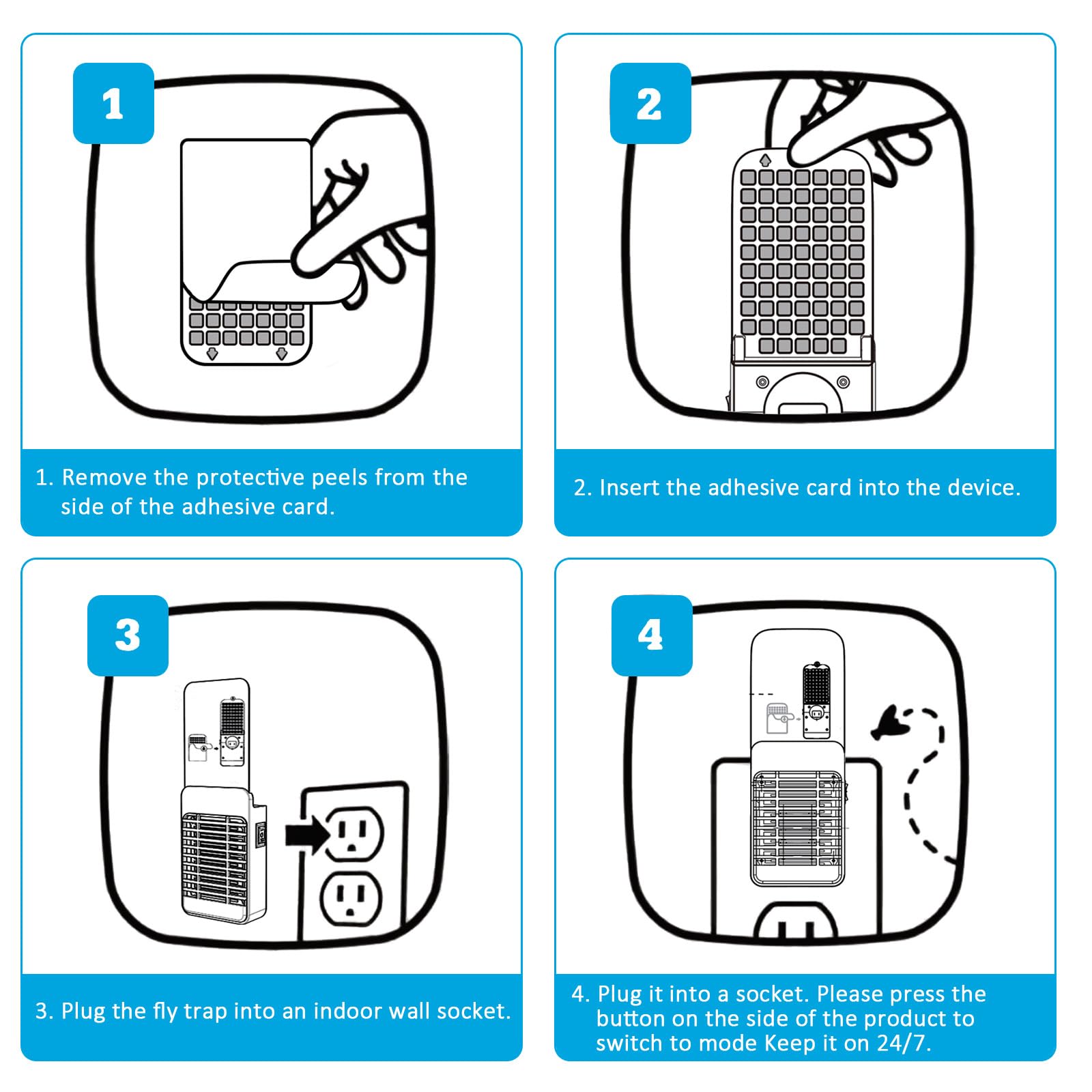 1

1. Remove the protective peels from the side of the adhesive card.

2

2. Insert the adhesive card into the device.

3

3. Plug the fly trap into an indoor wall socket.

4

4. Plug it into a socket. Please press the button on the side of the product to switch to mode Keep it on 24/7.