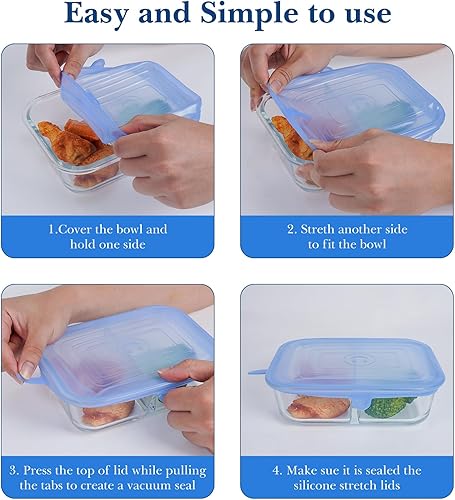 Easy and Simple to use

1.Cover the bowl and hold one side

2. Streth another side to fit the bowl

3. Press the top of lid while pulling the tabs to create a vacuum seal

4. Make sue it is sealed the silicone stretch lids