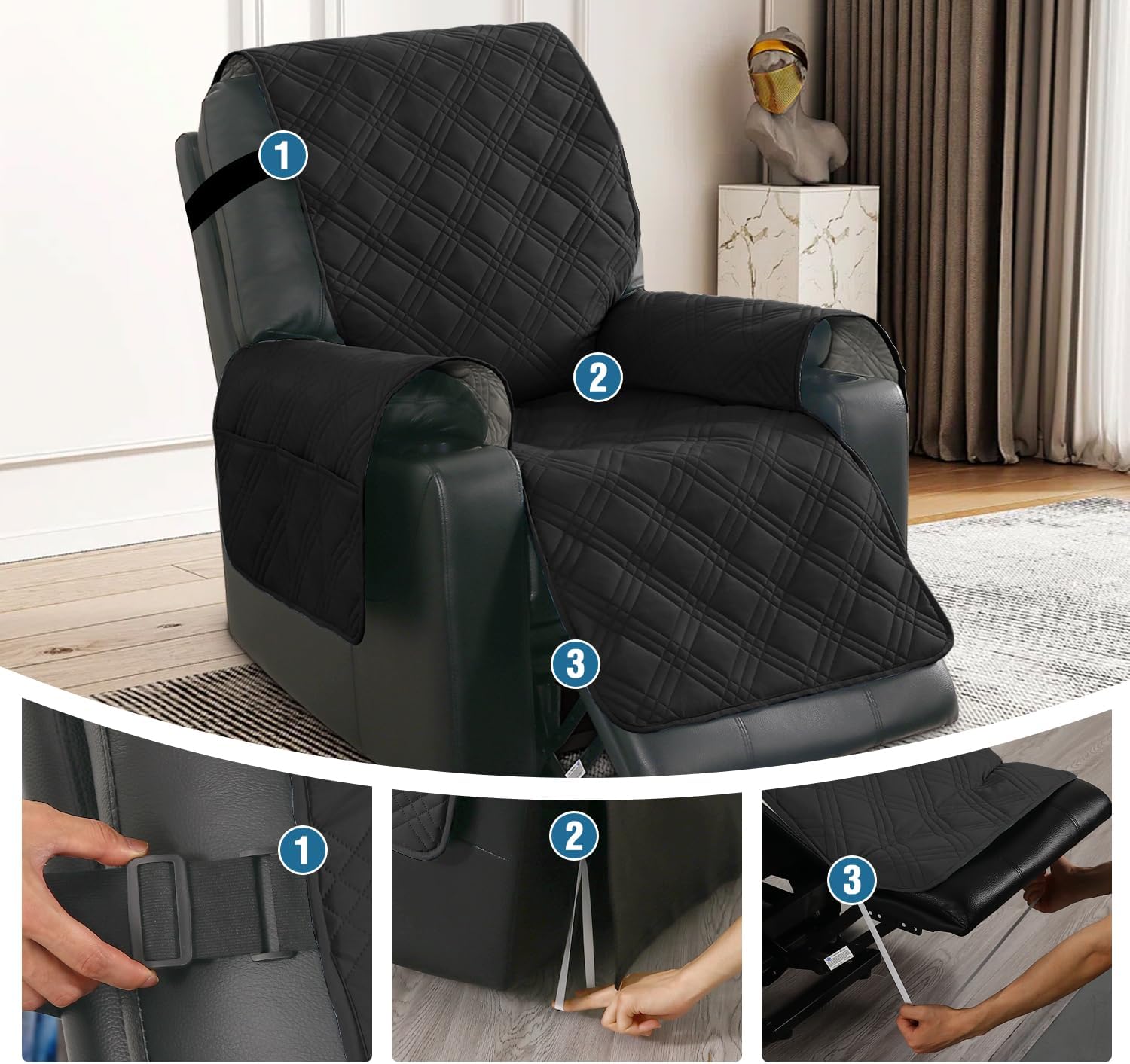 1
2
3
1
2
3