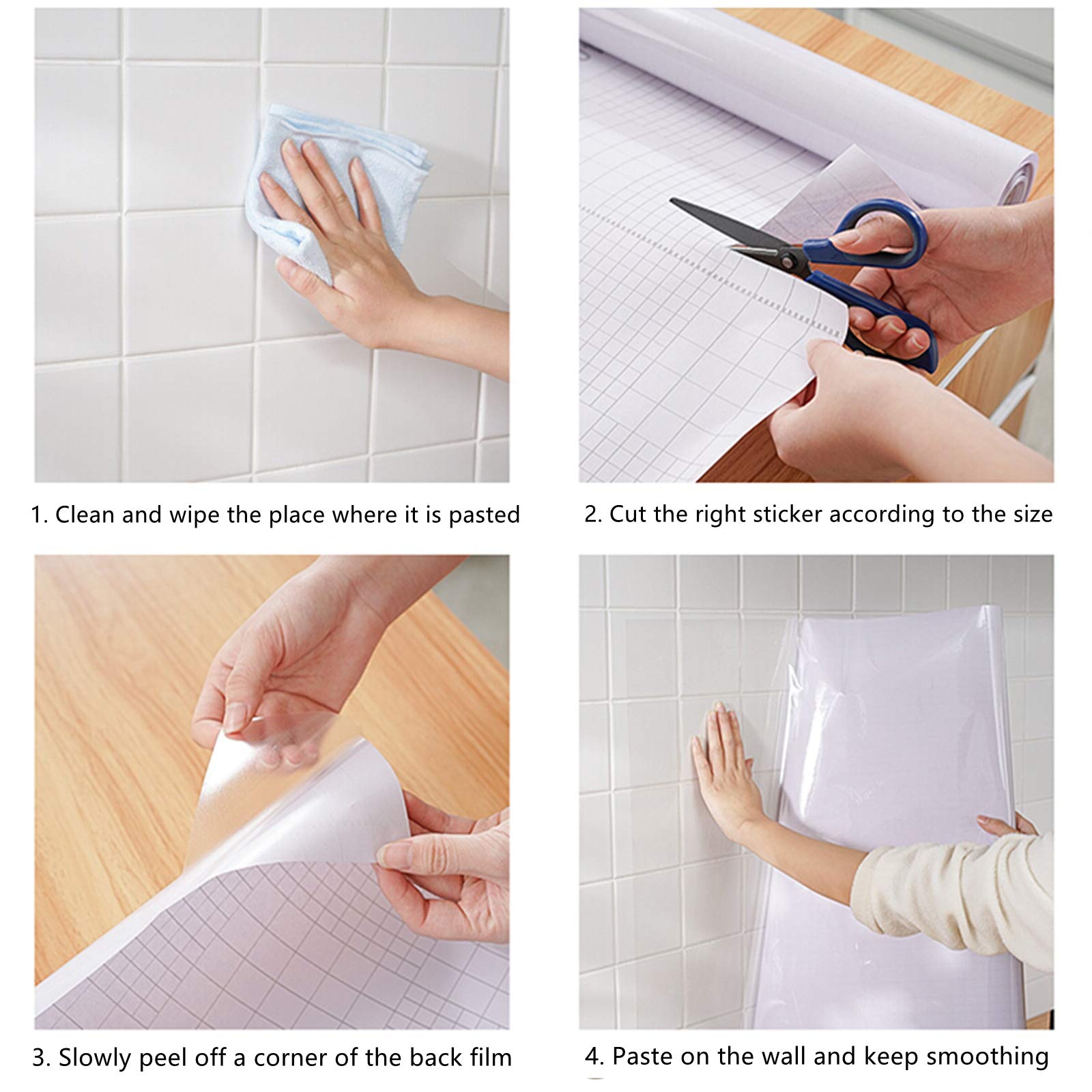 1. Clean and wipe the place where it is pasted

2. Cut the right sticker according to the size

3. Slowly peel off a corner of the back film

4. Paste on the wall and keep smoothing