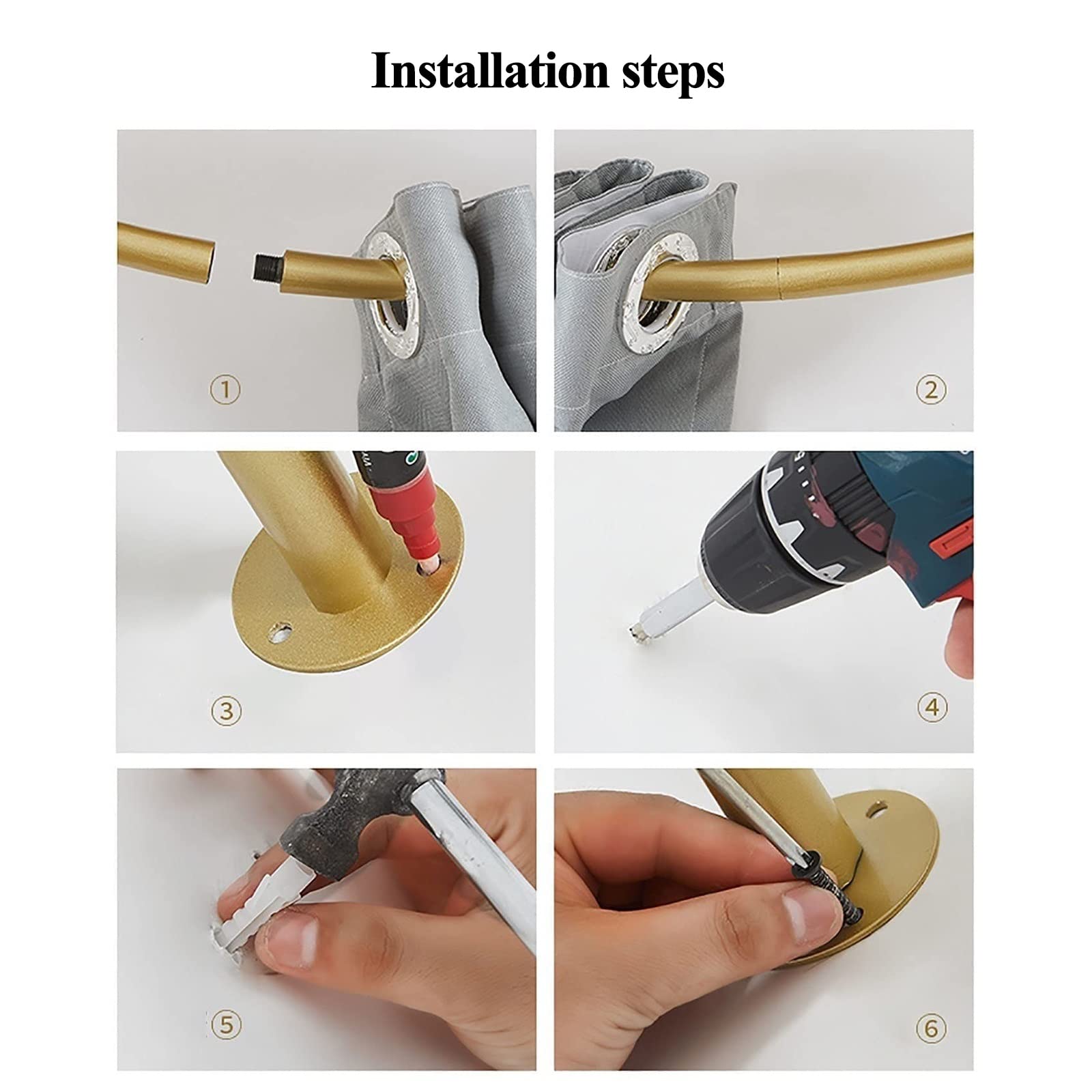 Installation steps

①

②

③

④

⑤

⑥