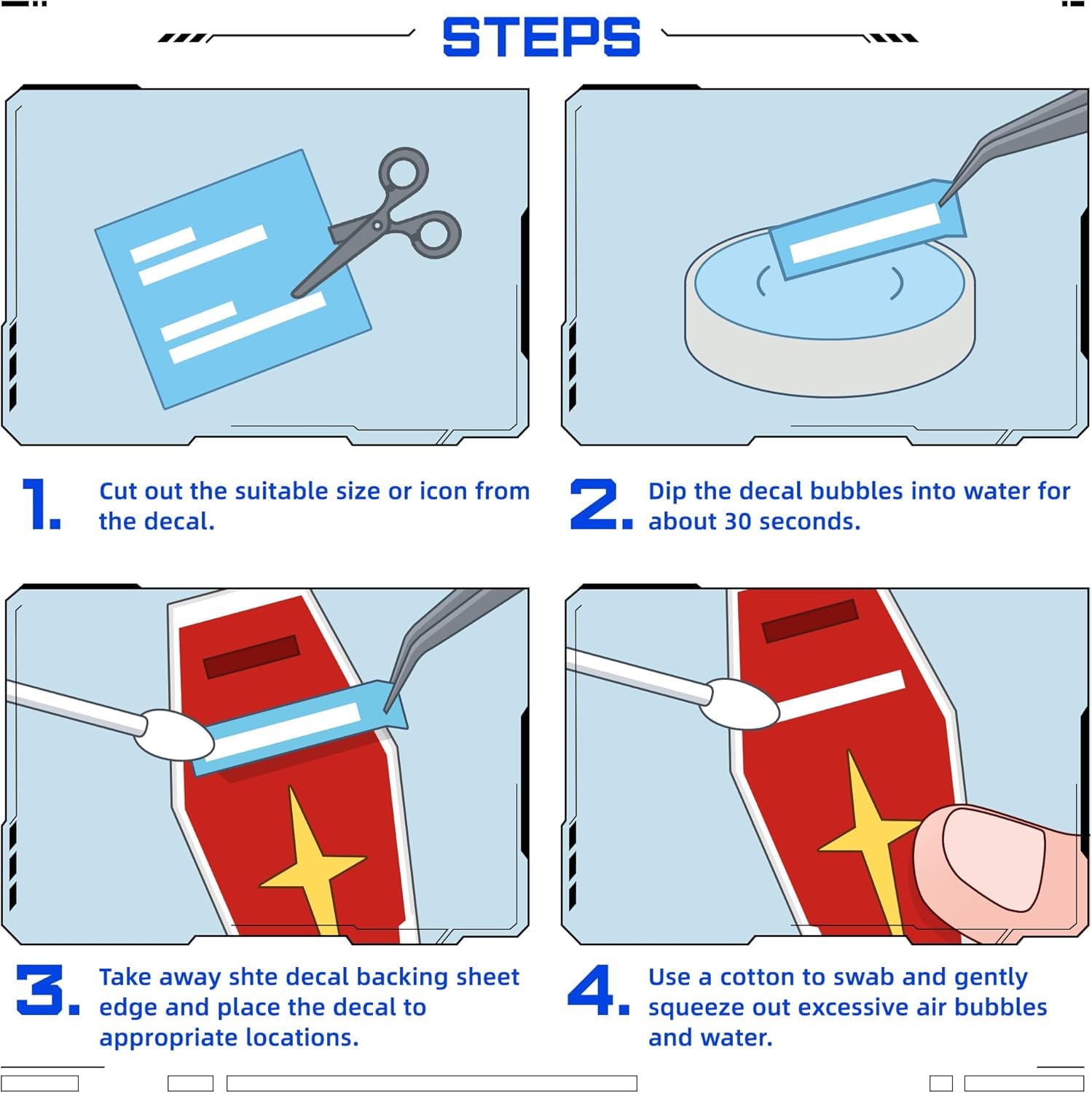 STEPS

1. Cut out the suitable size or icon from the decal.

2. Dip the decal bubbles into water for about 30 seconds.

3. Take away shte decal backing sheet edge and place the decal to appropriate locations.

4. Use a cotton to swab and gently squeeze out excessive air bubbles and water.