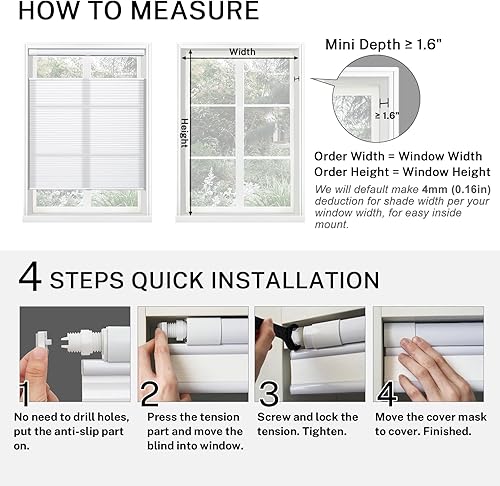 HOW TO MEASURE

Width

Height

Mini Depth ≥ 1.6"

≥ 1.6"

Order Width = Window Width
Order Height = Window Height
We will default make 4mm (0.16in) deduction for shade width per your window width, for easy inside mount.

4 STEPS QUICK INSTALLATION

1
No need to drill holes, put the anti-slip part on.

2
Press the tension part and move the blind into window.

3
Screw and lock the tension. Tighten.

4
Move the cover mask to cover. Finished.