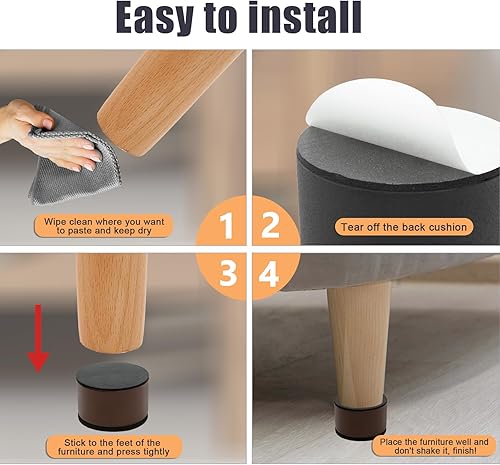 Easy to install

Wipe clean where you want to paste and keep dry

1

2

Tear off the back cushion

3

4

Stick to the feet of the furniture and press tightly

Place the furniture well and don't shake it, finish!