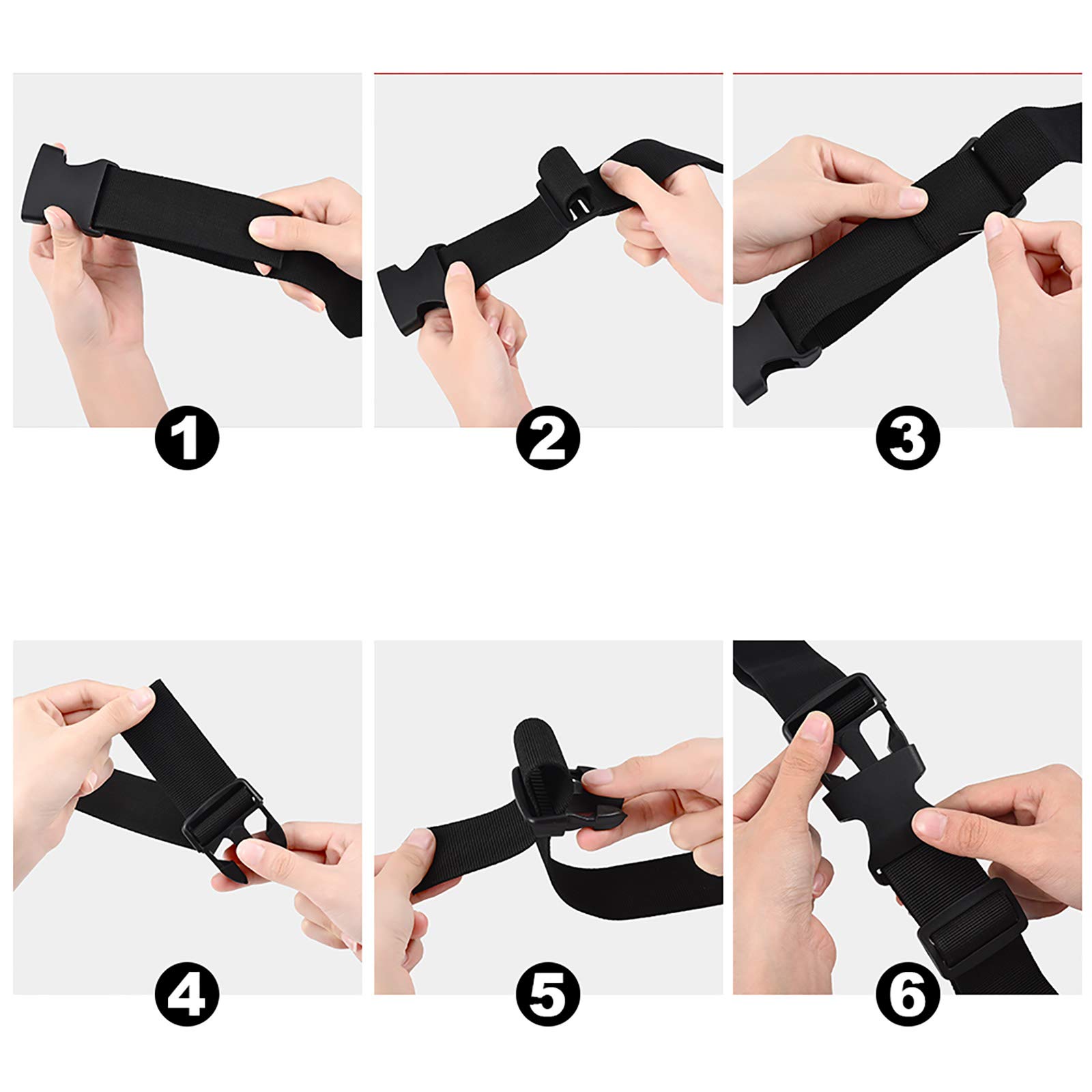 1

2

3

4

5

6