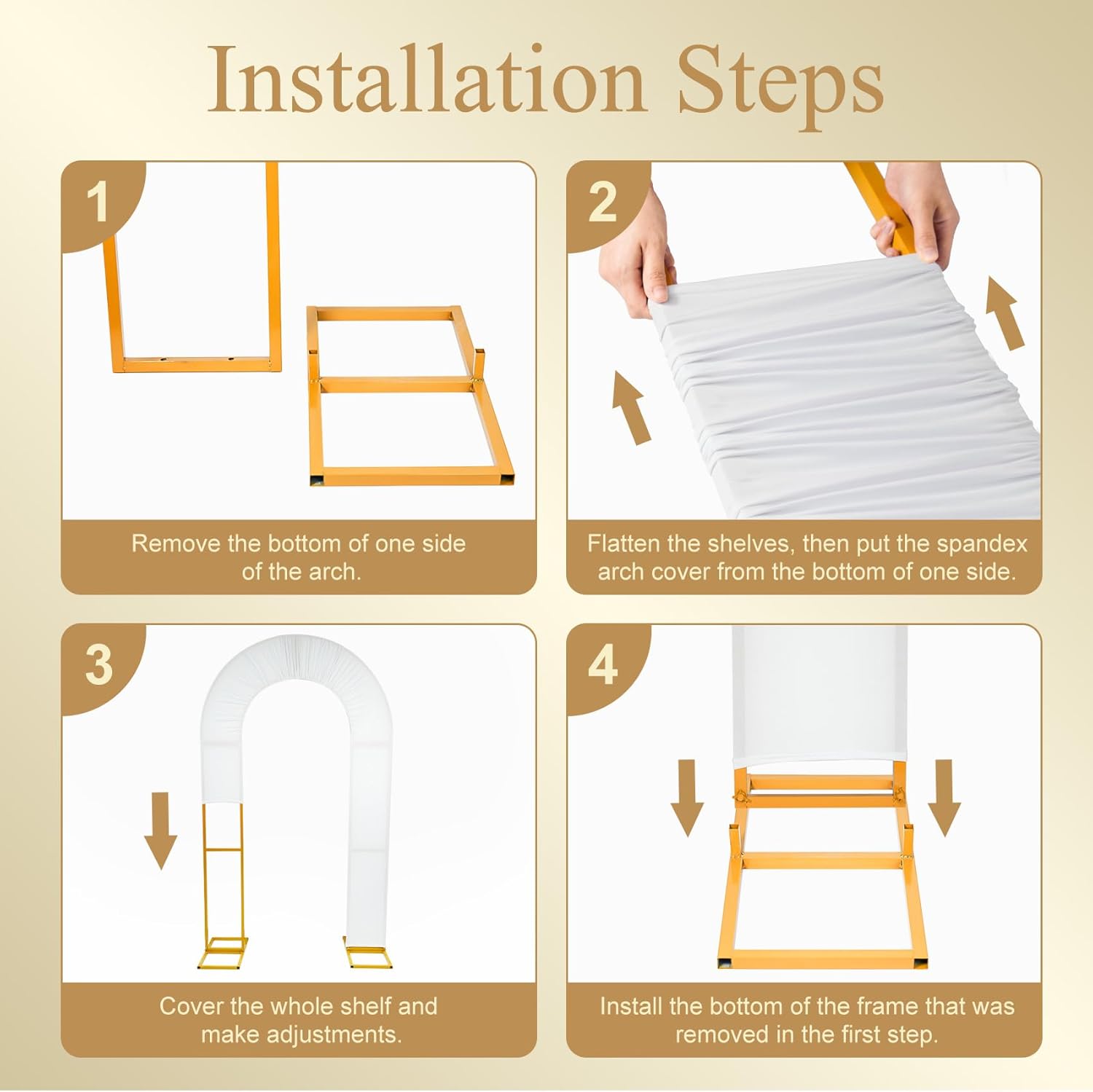 Installation Steps

1

Remove the bottom of one side of the arch.

2

Flatten the shelves, then put the spandex arch cover from the bottom of one side.

3

Cover the whole shelf and make adjustments.

4

Install the bottom of the frame that was removed in the first step.