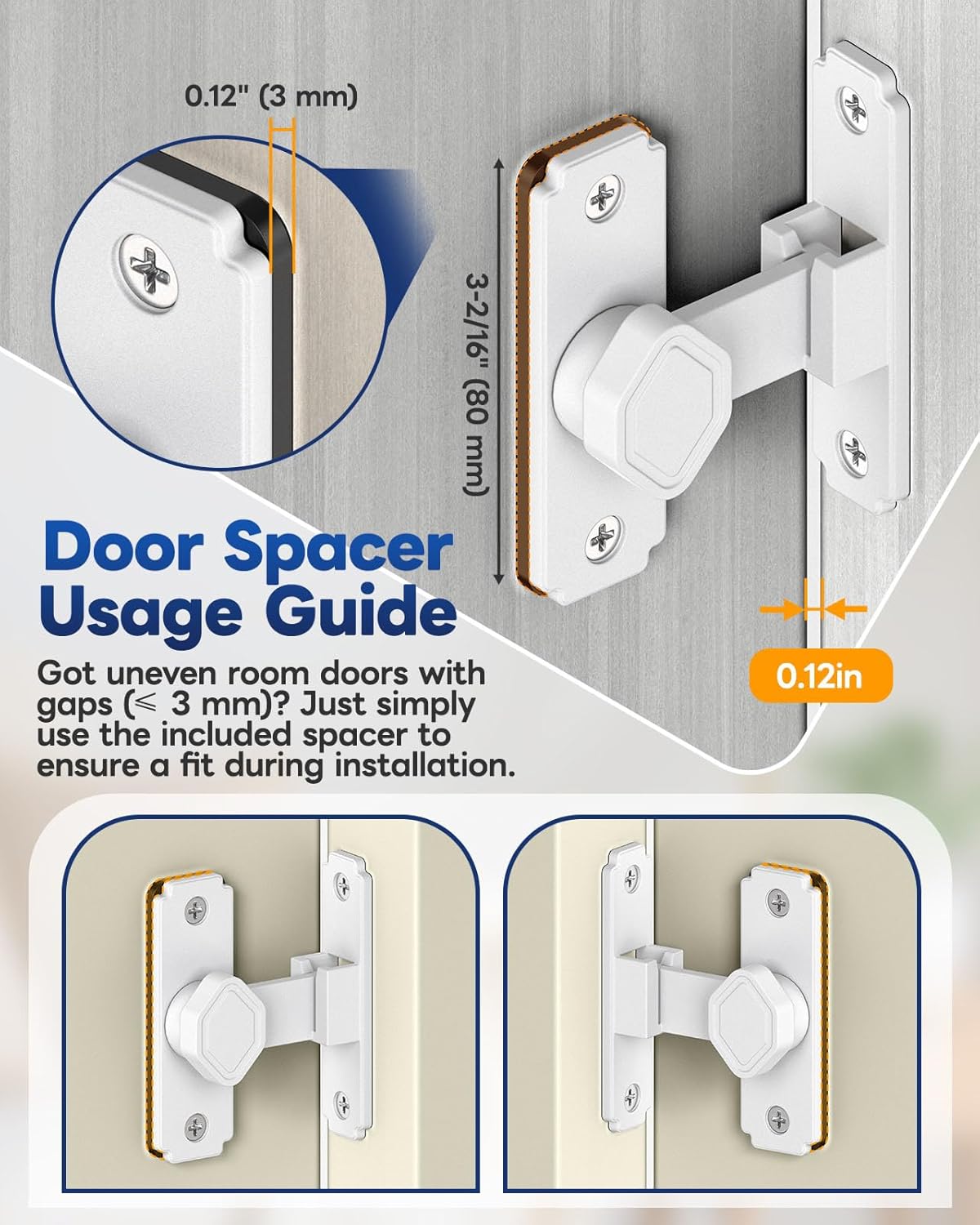 0.12" (3 mm)

3-2/16" (80 mm)

Door Spacer Usage Guide

Got uneven room doors with gaps (⩽ 3 mm)? Just simply use the included spacer to ensure a fit during installation.

0.12in