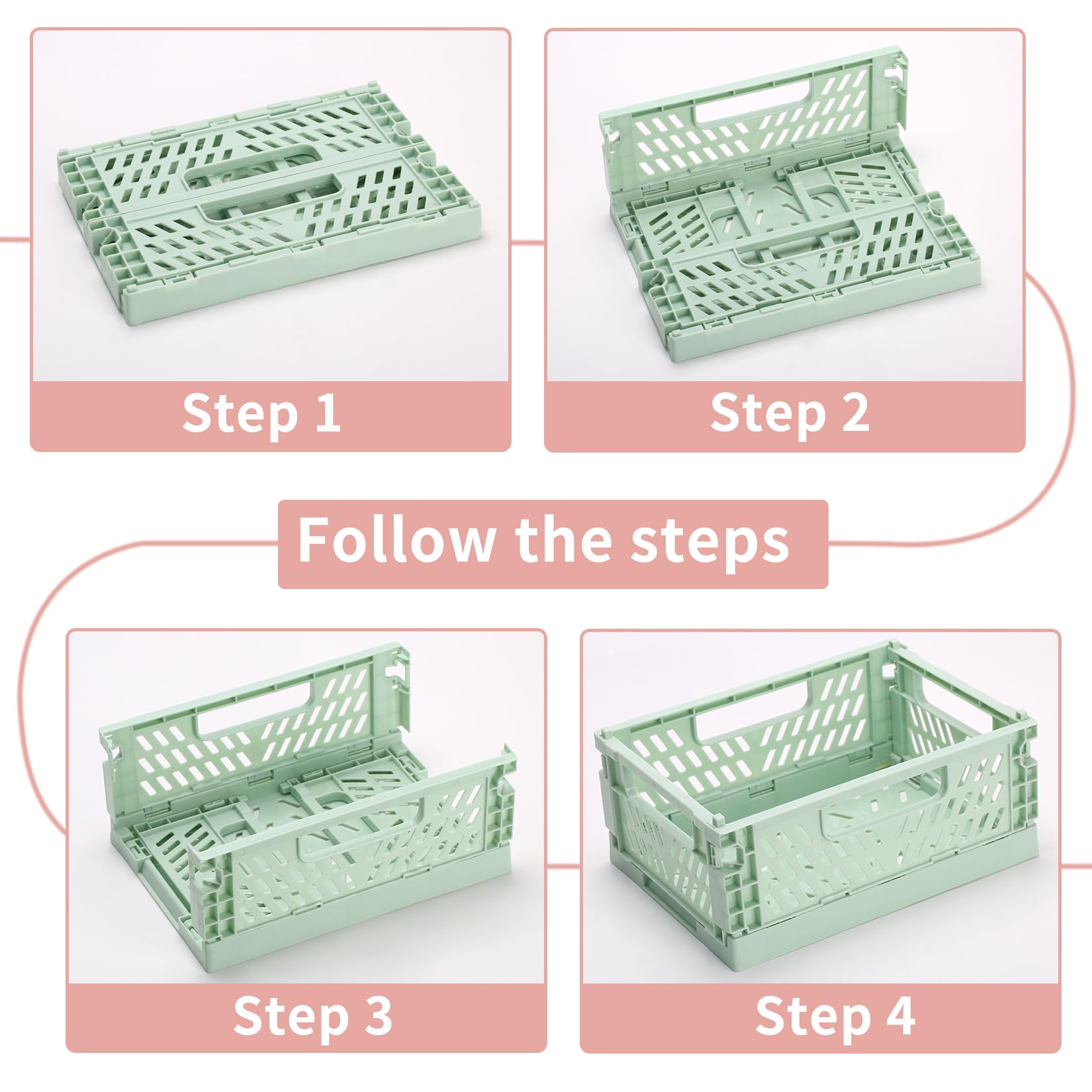 Step 1

Step 2

Follow the steps

Step 3

Step 4