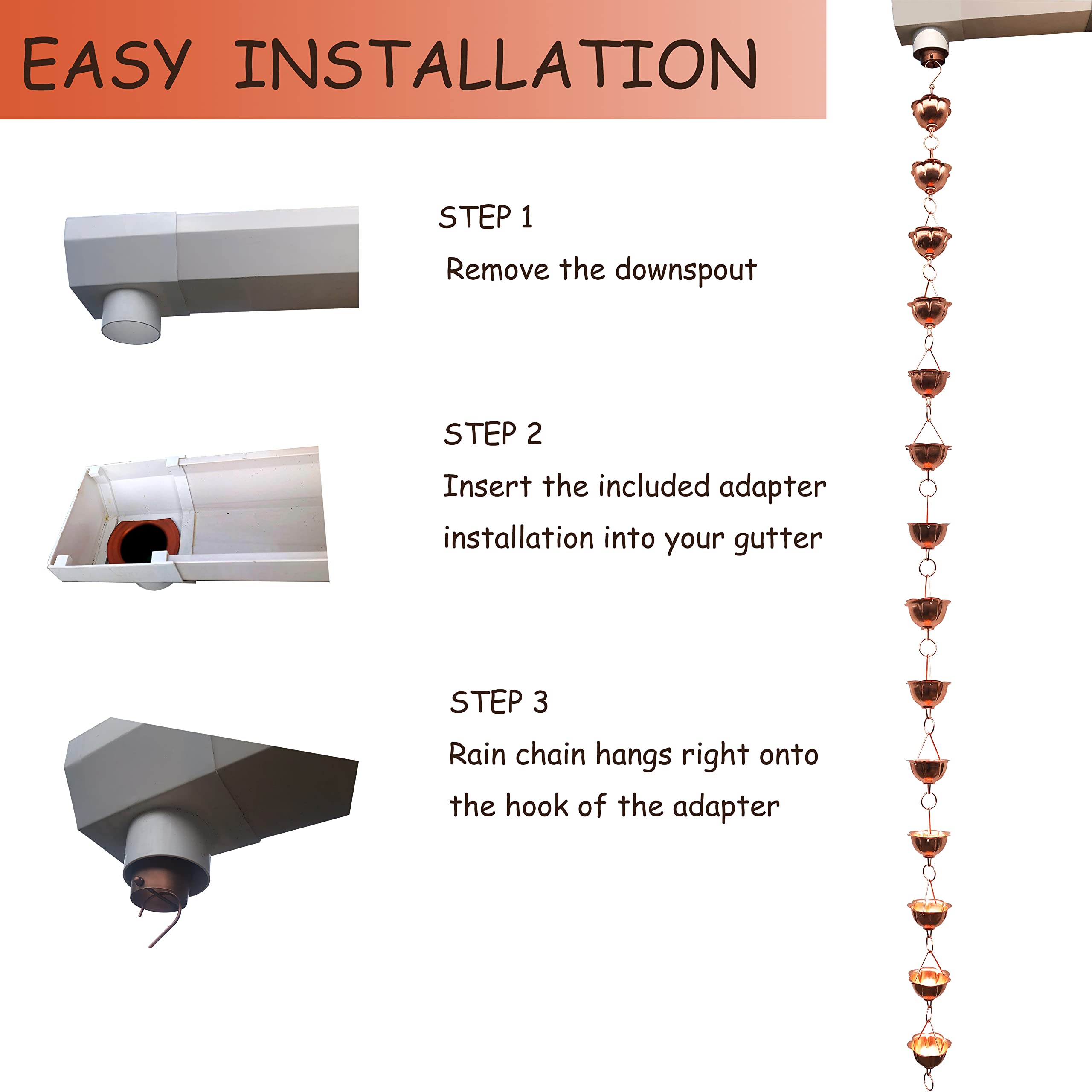 EASY INSTALLATION

STEP 1
Remove the downspout

STEP 2
Insert the included adapter installation into your gutter

STEP 3
Rain chain hangs right onto the hook of the adapter