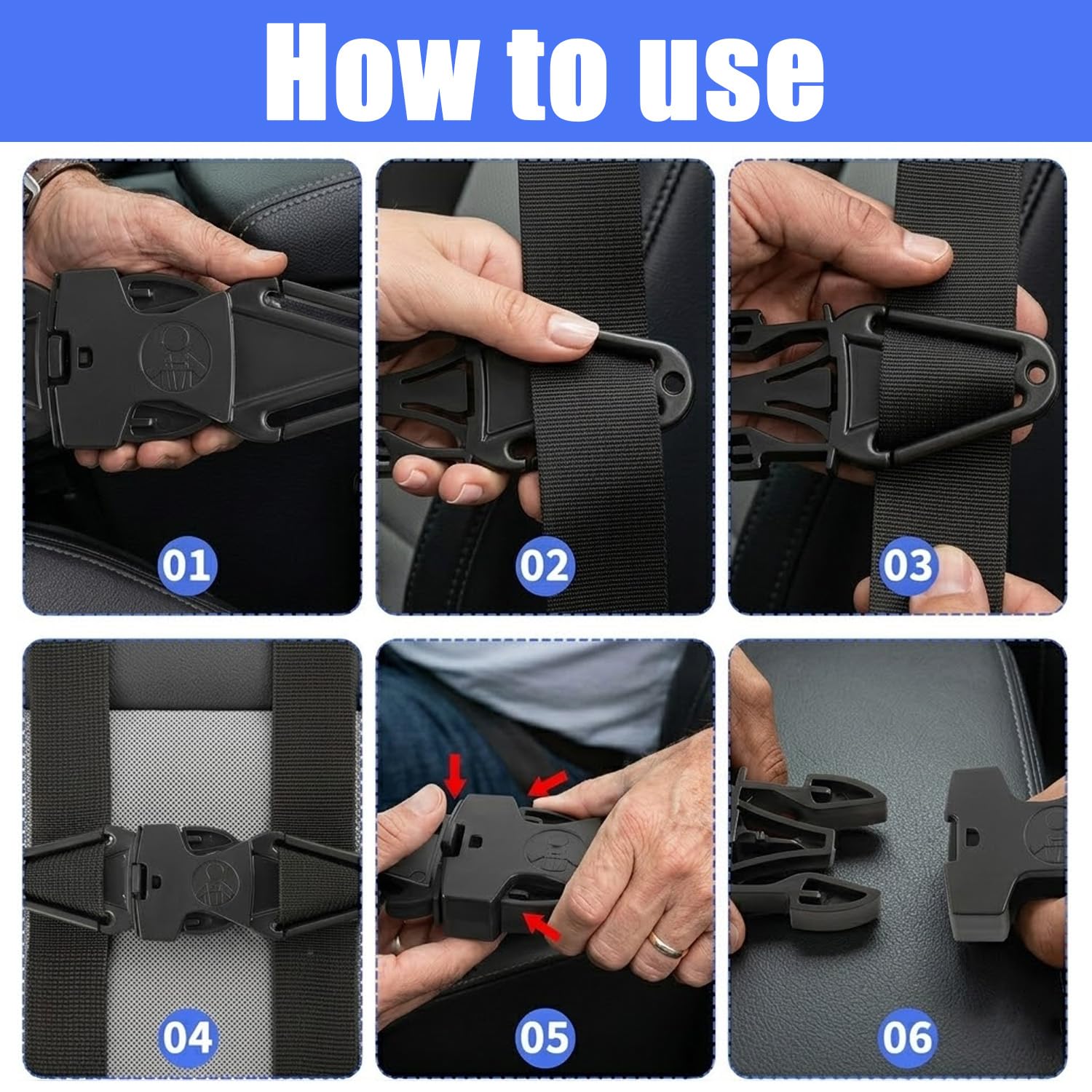 How to use

01

02

03

04

05

06