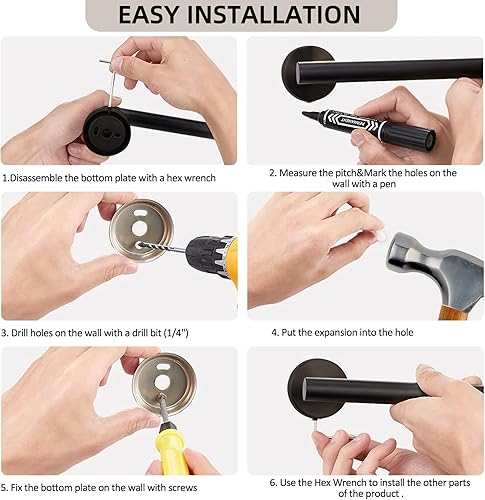 EASY INSTALLATION

1.Disassemble the bottom plate with a hex wrench

2. Measure the pitch&Mark the holes on the wall with a pen

3. Drill holes on the wall with a drill bit (1/4")

4. Put the expansion into the hole

5. Fix the bottom plate on the wall with screws

6. Use the Hex Wrench to install the other parts of the product .