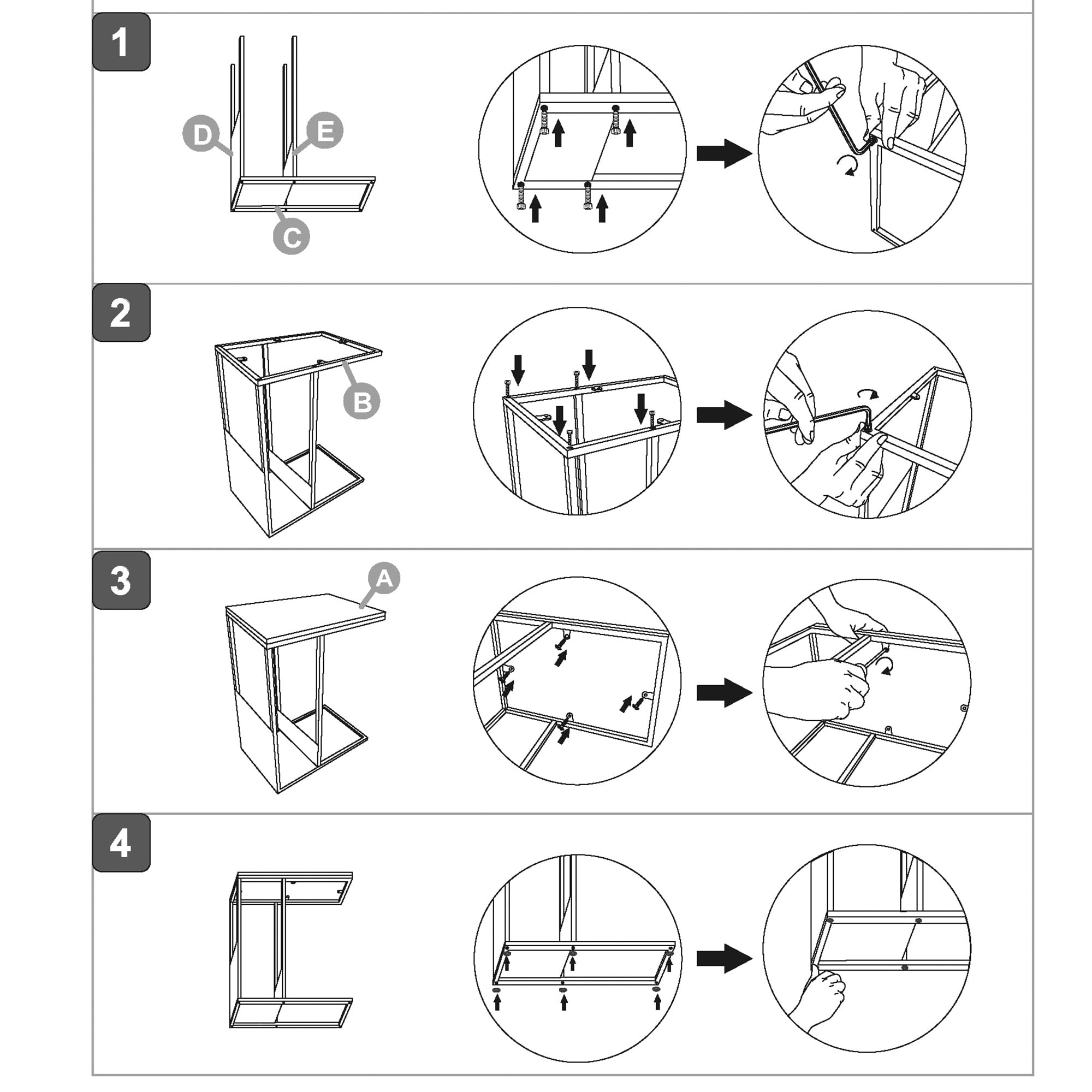 1

D

E

C

2

B

3

A

4