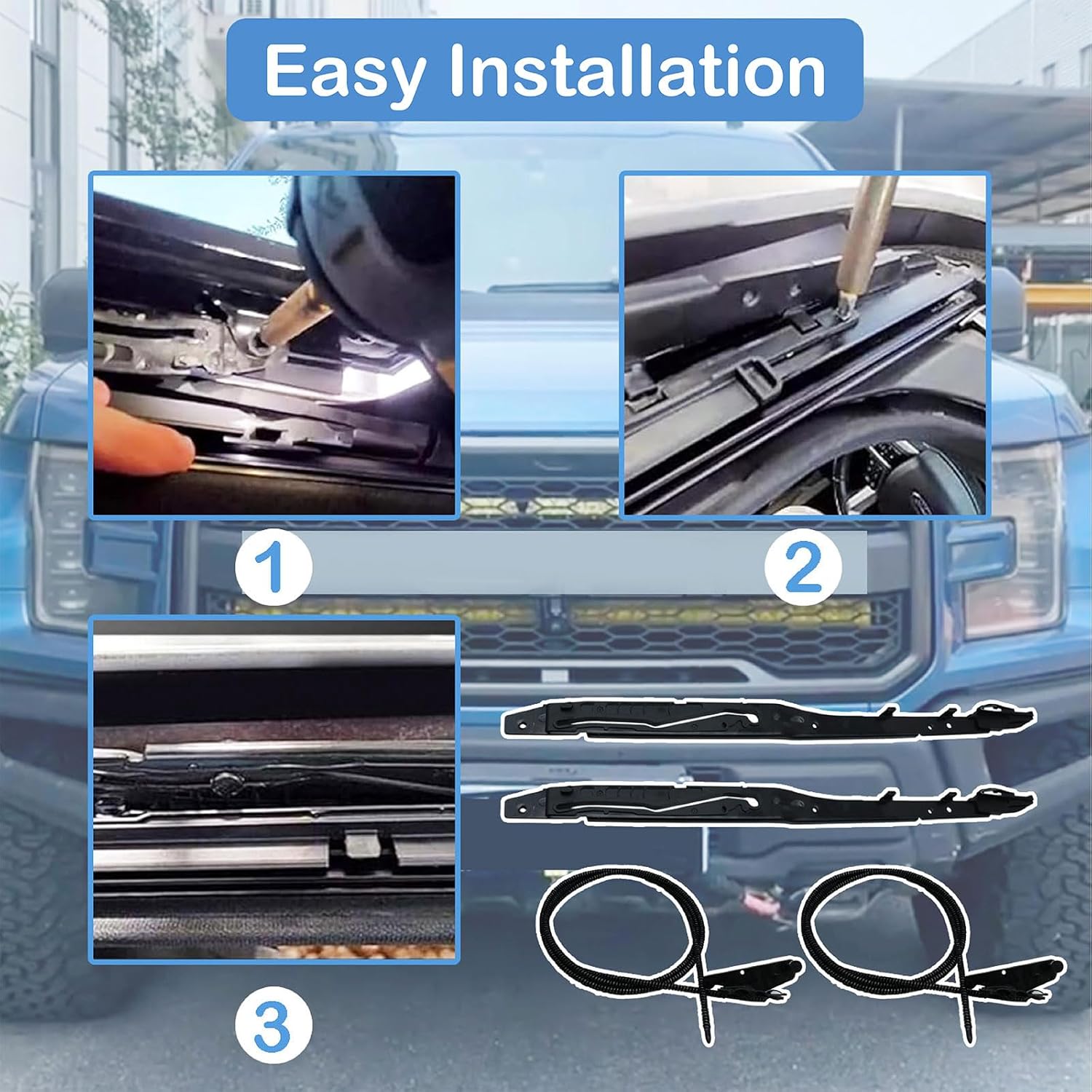 Easy Installation

1

2

3