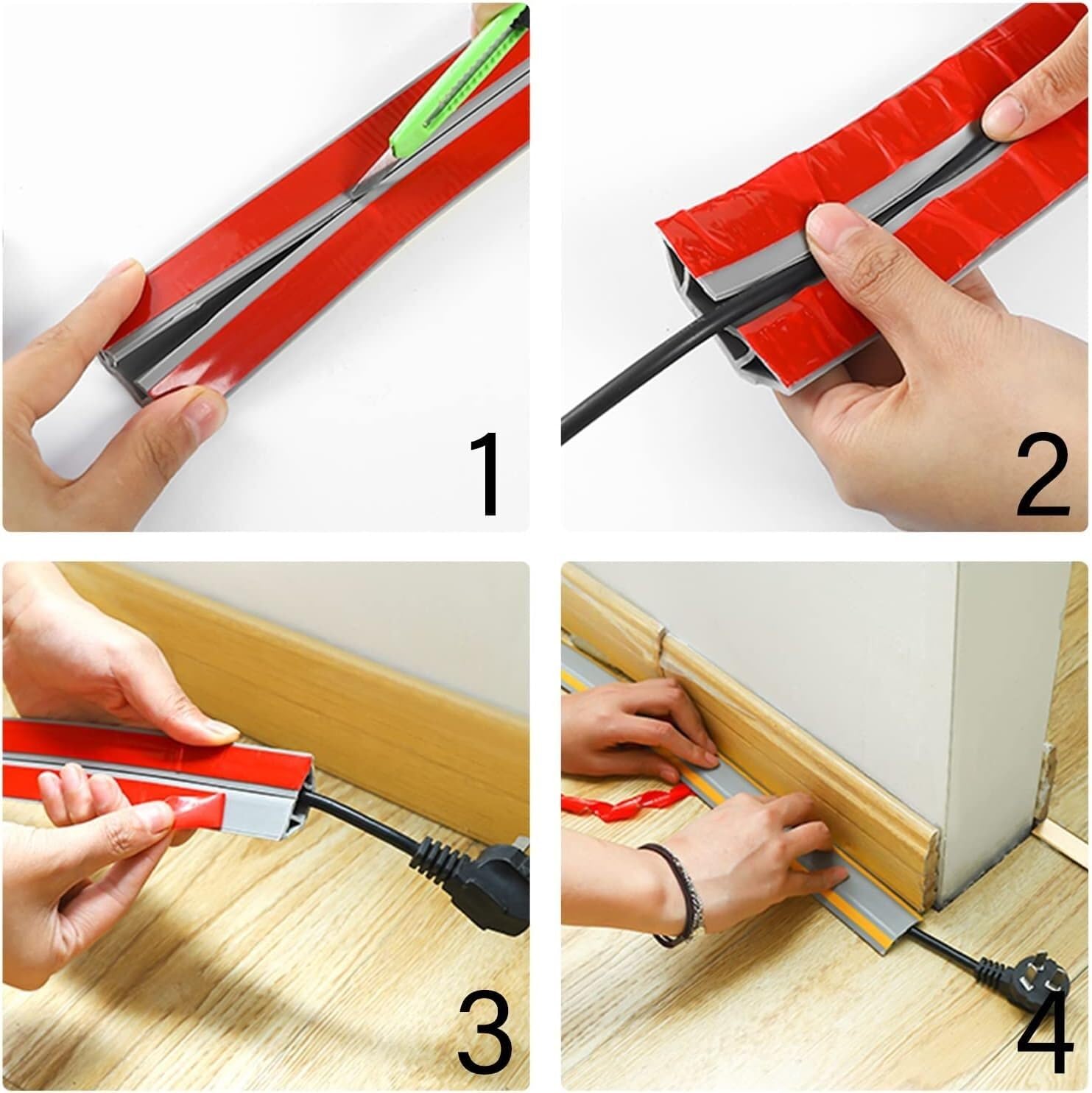 1

2

3

4