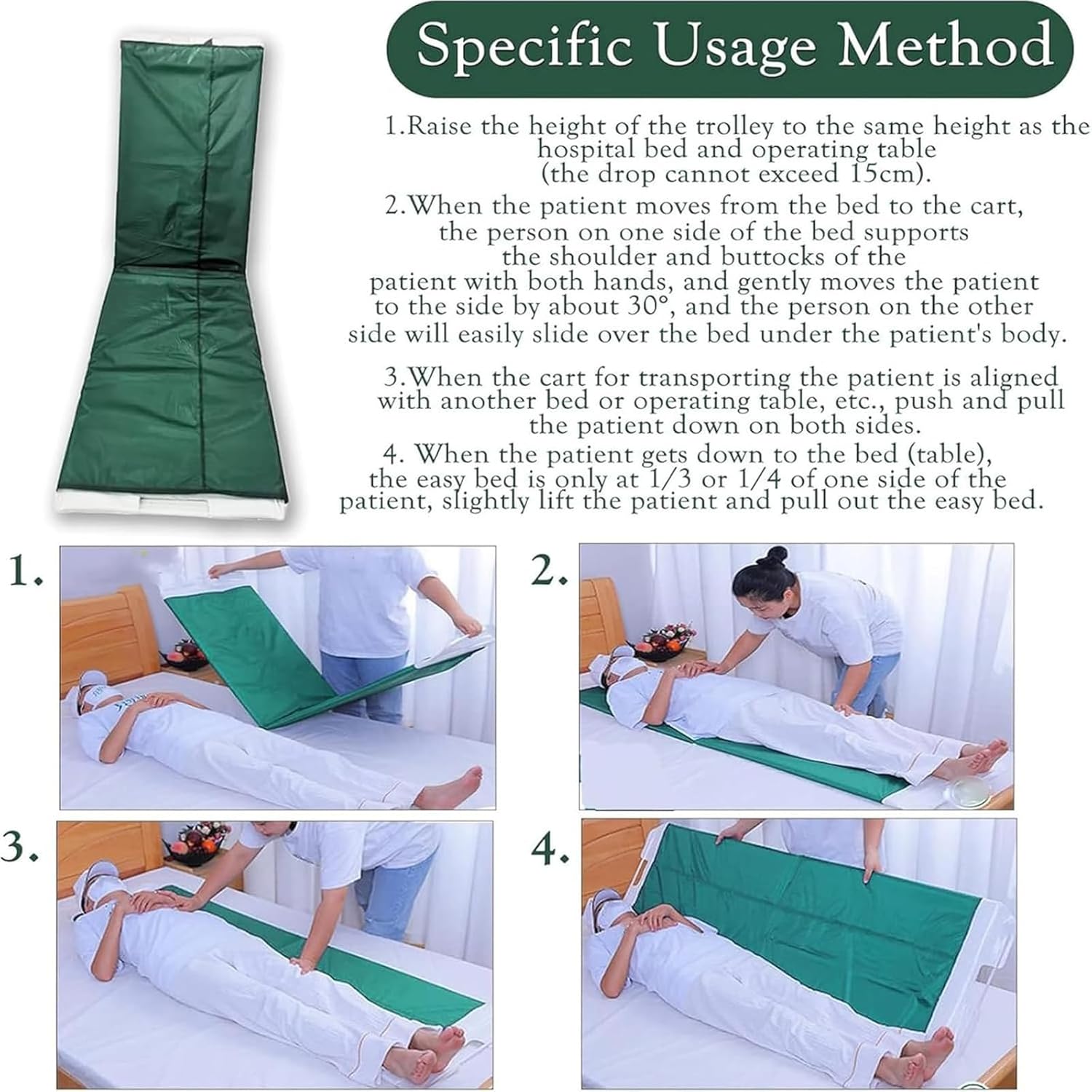 Specific Usage Method

1.Raise the height of the trolley to the same height as the hospital bed and operating table (the drop cannot exceed 15cm).

2.When the patient moves from the bed to the cart, the person on one side of the bed supports the shoulder and buttocks of the patient with both hands, and gently moves the patient to the side by about 30°, and the person on the other side will easily slide over the bed under the patient's body.

3.When the cart for transporting the patient is aligned with another bed or operating table, etc., push and pull the patient down on both sides.

4. When the patient gets down to the bed (table), the easy bed is only at 1/3 or 1/4 of one side of the patient, slightly lift the patient and pull out the easy bed.

1.

2.

3.

4.