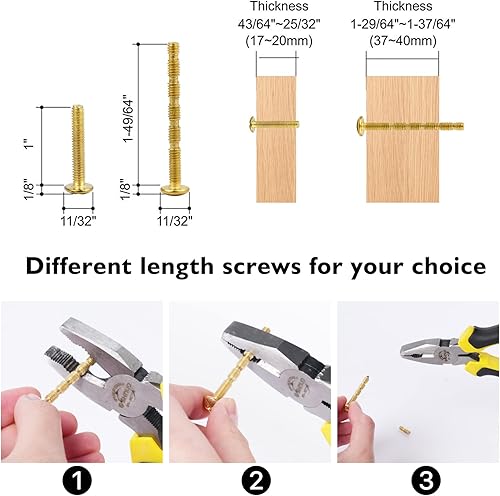 1"
1/8"
11/32"
1-49/64"
1/8"
11/32"
Thickness
43/64"~25/32"
(17~20mm)
Thickness
1-29/64"~1-37/64"
(37~40mm)

Different length screws for your choice

1
2
3