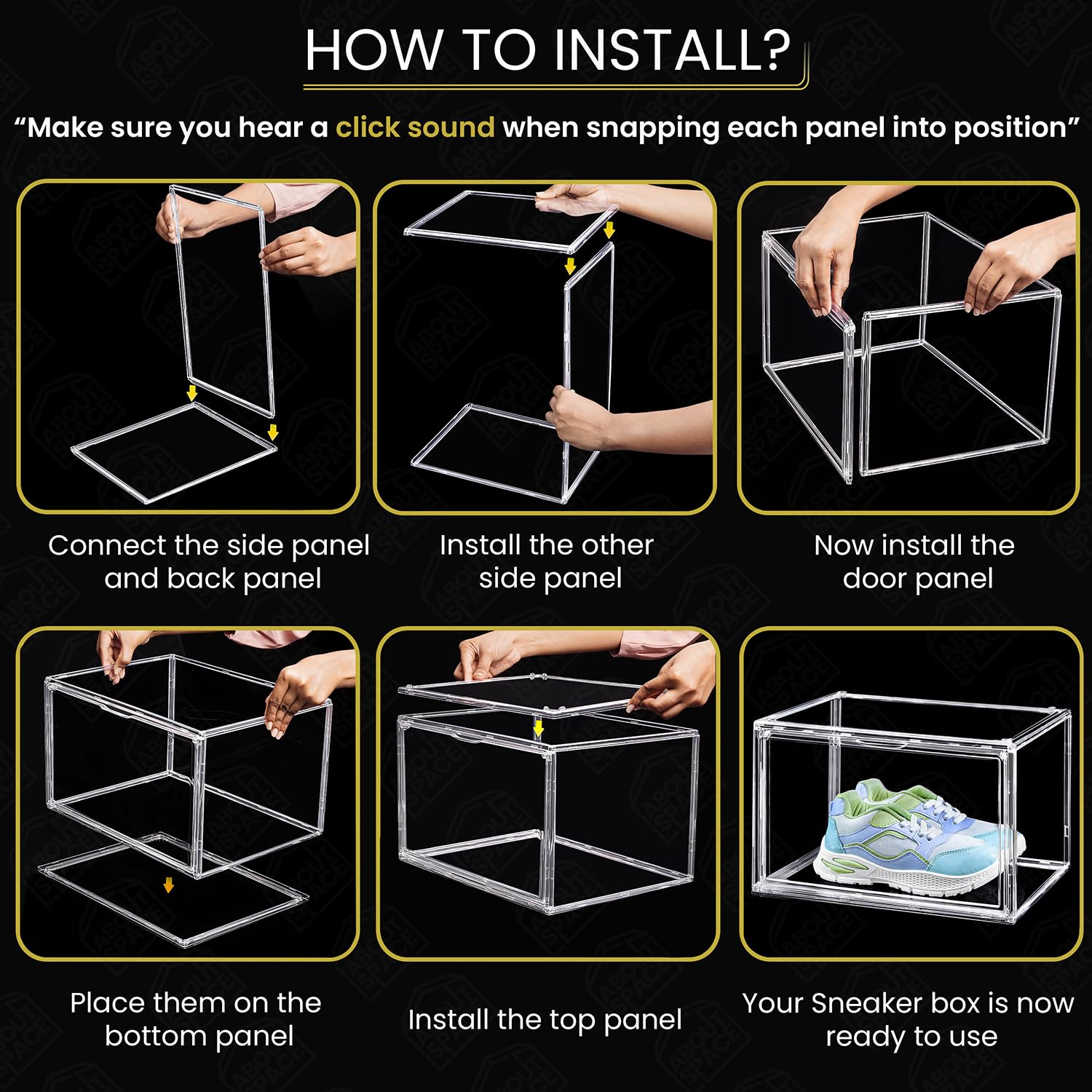 HOW TO INSTALL?

“Make sure you hear a click sound when snapping each panel into position”

Connect the side panel and back panel

Install the other side panel

Now install the door panel

Place them on the bottom panel

Install the top panel

Your Sneaker box is now ready to use