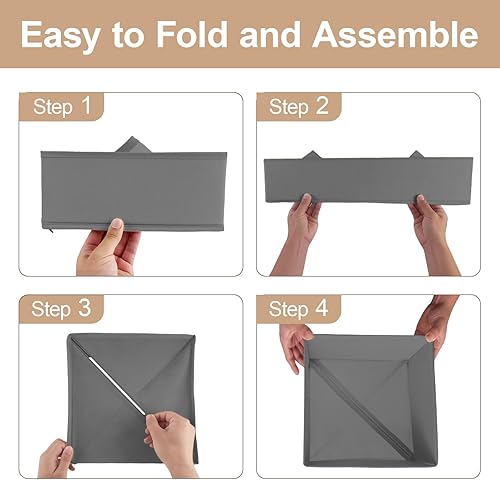 Easy to Fold and Assemble

Step 1

Step 2

Step 3

Step 4