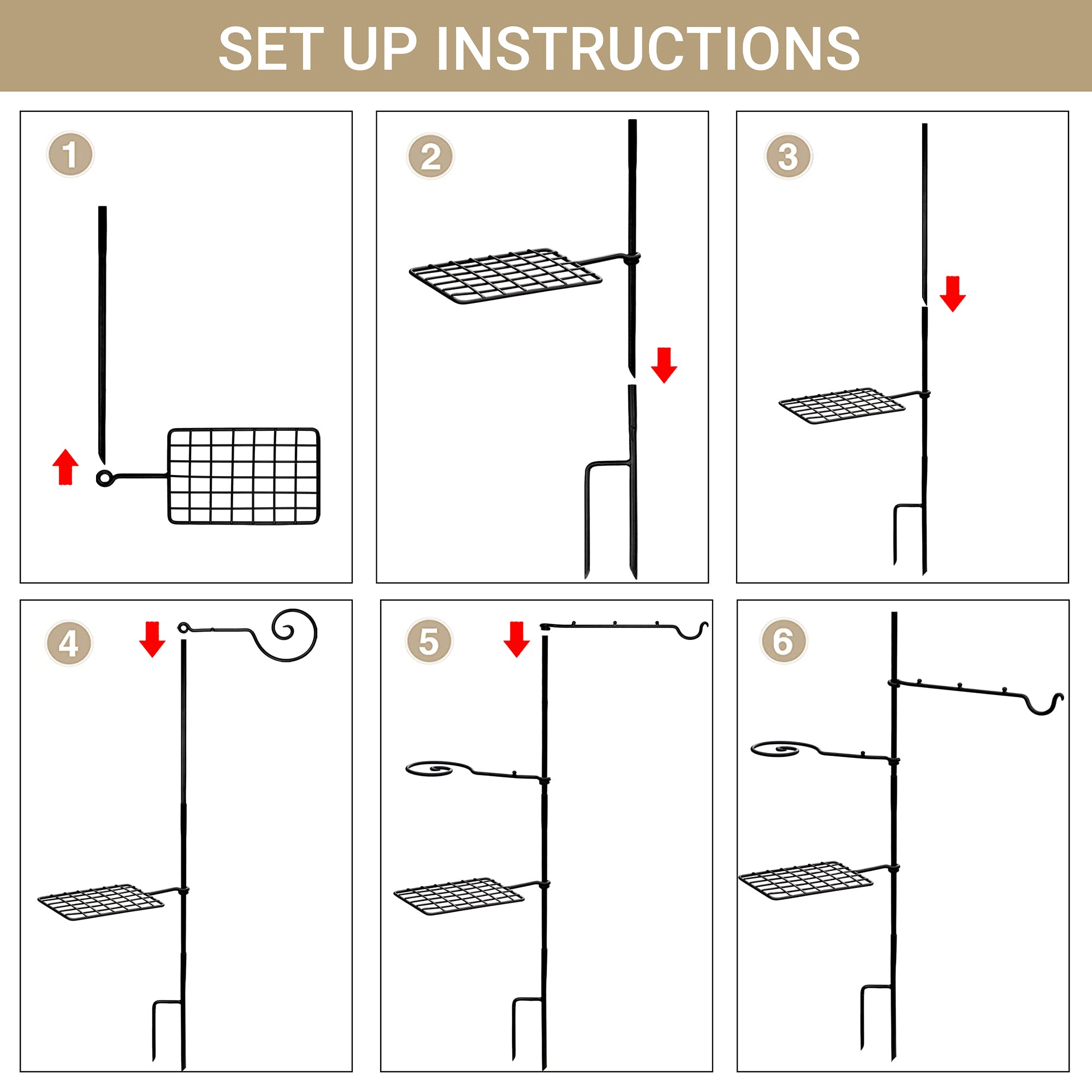 SET UP INSTRUCTIONS

1

2

3

4

5

6