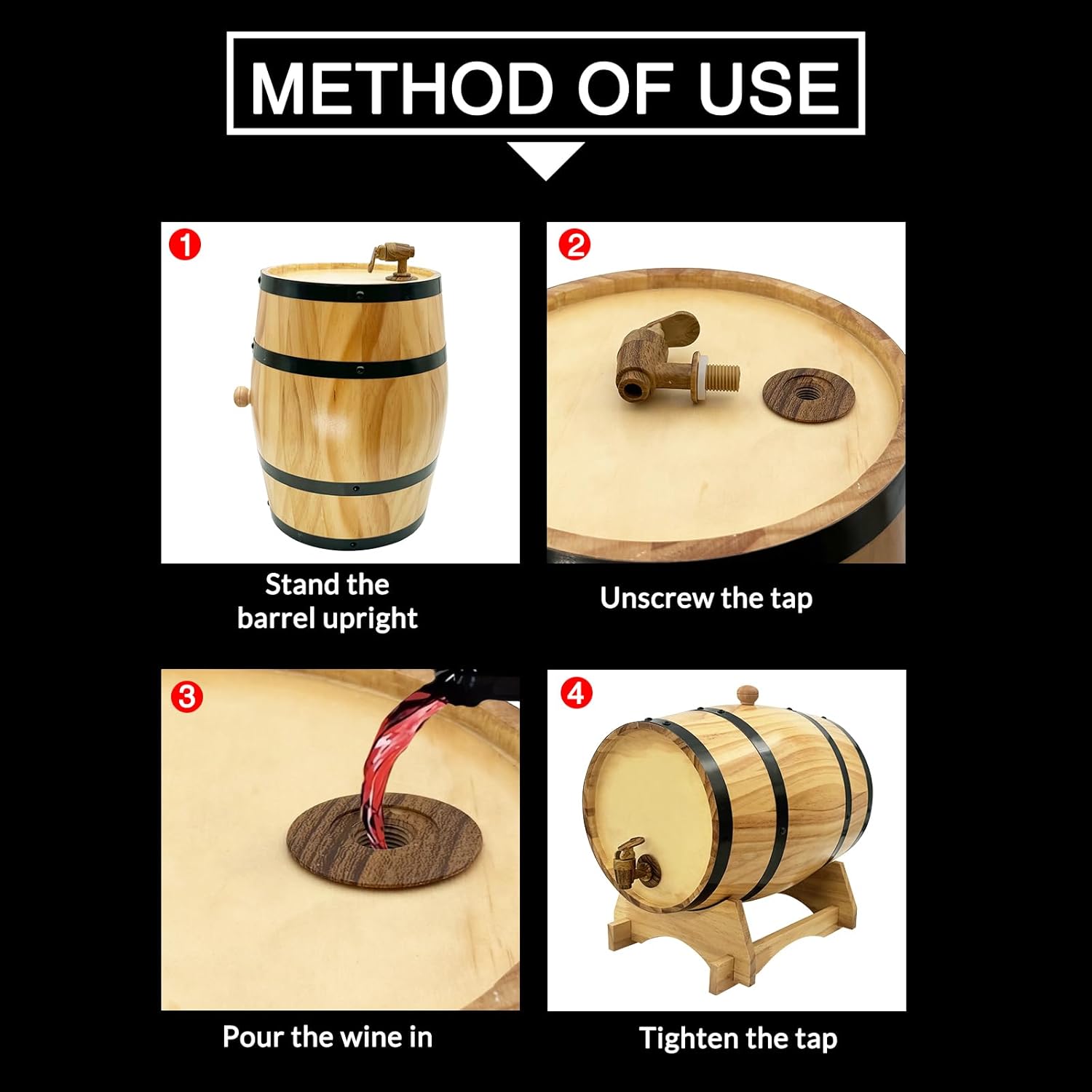 METHOD OF USE

1
Stand the barrel upright

2
Unscrew the tap

3
Pour the wine in

4
Tighten the tap